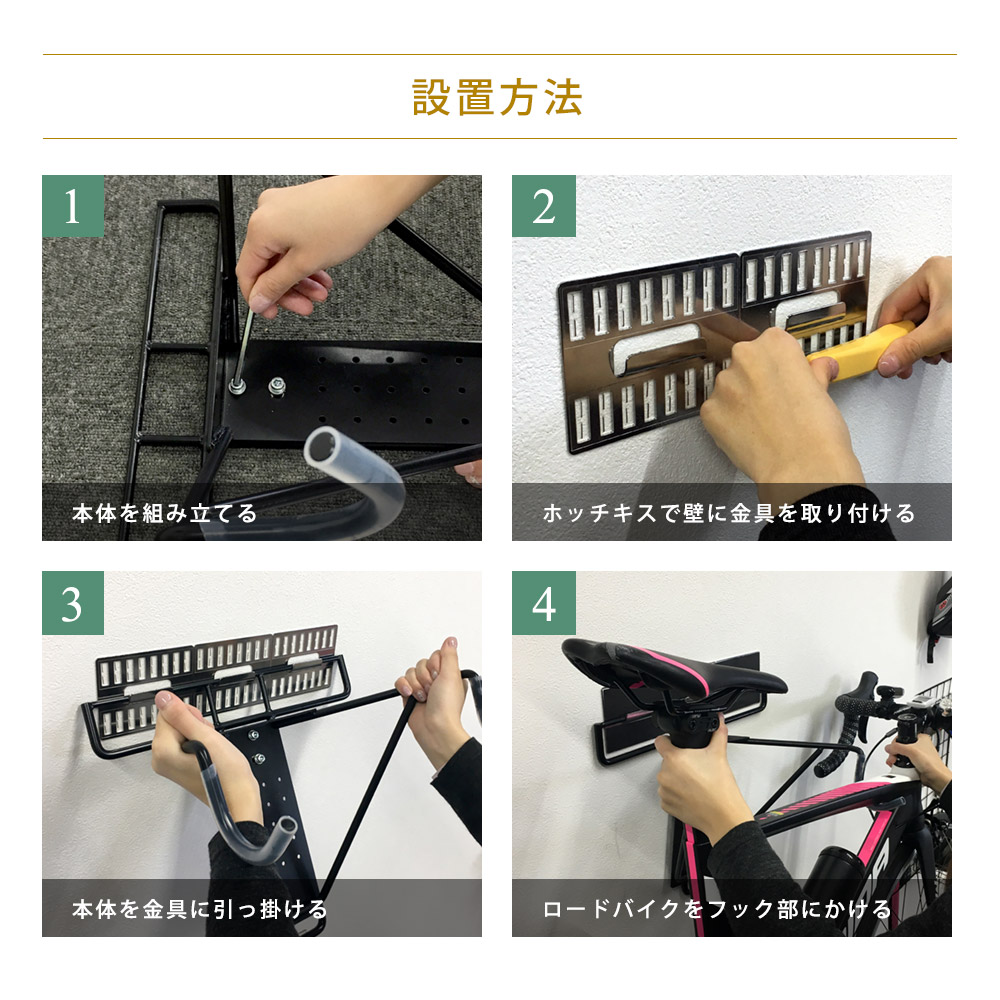 設置方法

1
本体を組み立てる

2
ホッチキスで壁に金具を取り付ける

3
本体を金具に引っ掛ける

4
ロードバイクをフック部にかける