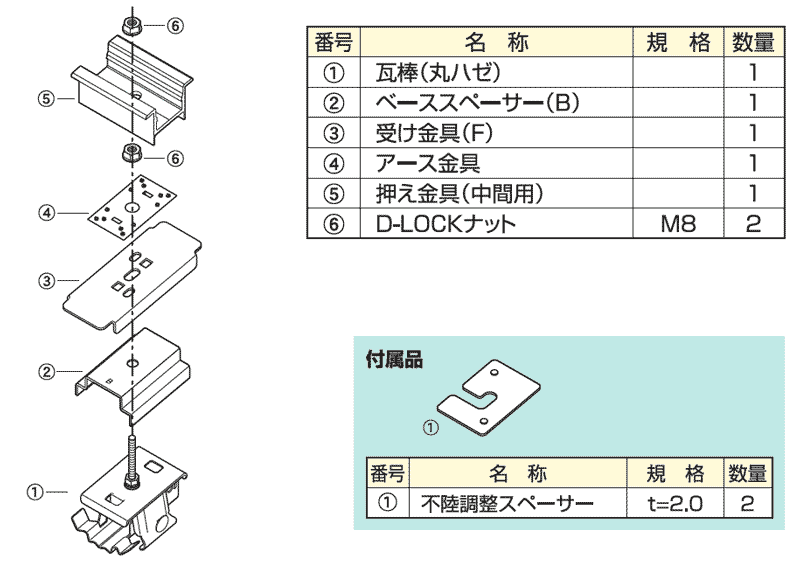 ⑥
⑤
⑥
④
③
②
①

| 番号 | 名　称 | 規　格 | 数量 |
|---|---|---|---|
| ① | 瓦棒(丸ハゼ) | | 1 |
| ② | ベーススペーサー(B) | | 1 |
| ③ | 受け金具(F) | | 1 |
| ④ | アース金具 | | 1 |
| ⑤ | 押え金具(中間用) | | 1 |
| ⑥ | D-LOCKナット | M8 | 2 |

付属品

①

| 番号 | 名　称 | 規　格 | 数量 |
|---|---|---|---|
| ① | 不陸調整スペーサー | t=2.0 | 2 |