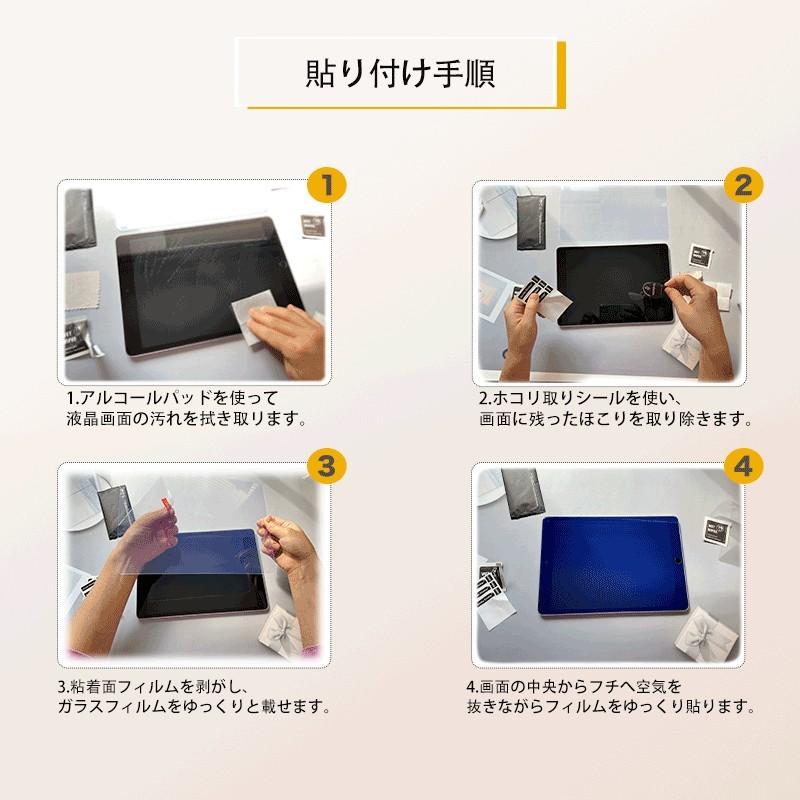 貼り付け手順

1

1.アルコールパッドを使って
液晶画面の汚れを拭き取ります。

2

2.ホコリ取りシールを使い、
画面に残ったほこりを取り除きます。

3

3.粘着面フィルムを剥がし、
ガラスフィルムをゆっくりと載せます。

4

4.画面の中央からフチへ空気を
抜きながらフィルムをゆっくり貼ります。