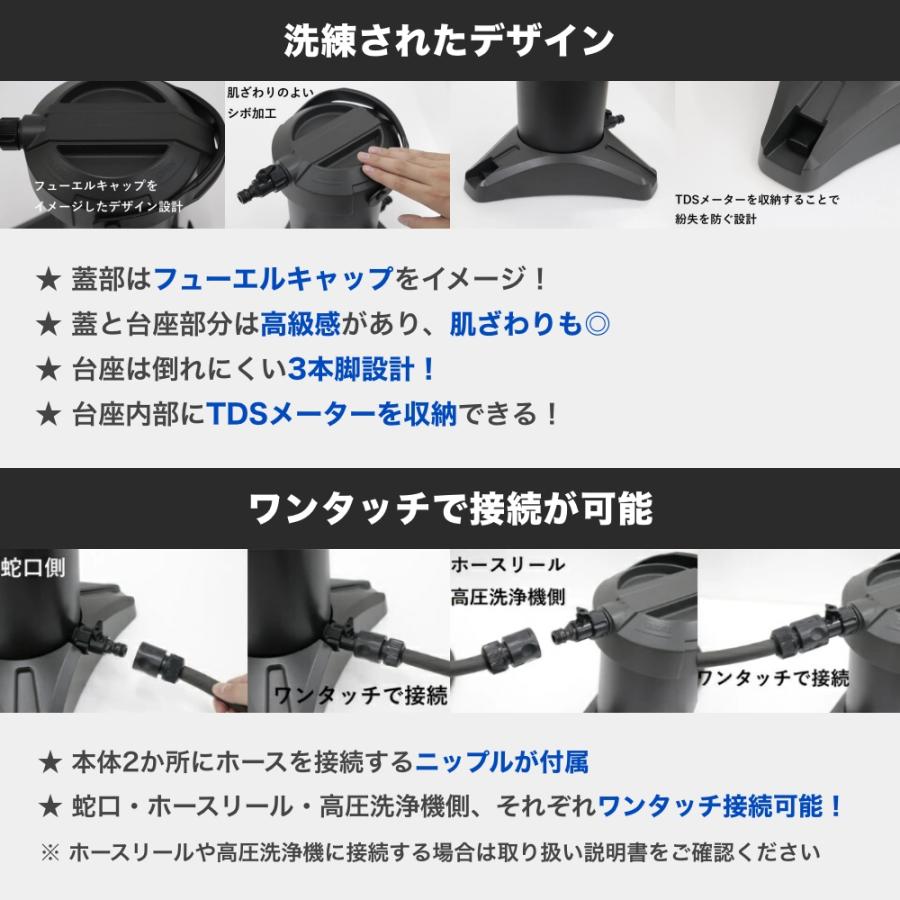 洗練されたデザイン

フューエルキャップをイメージしたデザイン設計

肌ざわりのよいシボ加工

TDSメーターを収納することで紛失を防ぐ設計

★ 蓋部はフューエルキャップをイメージ！
★ 蓋と台座部分は高級感があり、肌ざわりも◎
★ 台座は倒れにくい3本脚設計！
★ 台座内部にTDSメーターを収納できる！

ワンタッチで接続が可能

蛇口側

ワンタッチで接続

ホースリール
高圧洗浄機側

ワンタッチで接続

★ 本体2か所にホースを接続するニップルが付属
★ 蛇口・ホースリール・高圧洗浄機側、それぞれワンタッチ接続可能！
※ ホースリールや高圧洗浄機に接続する場合は取り扱い説明書をご確認ください