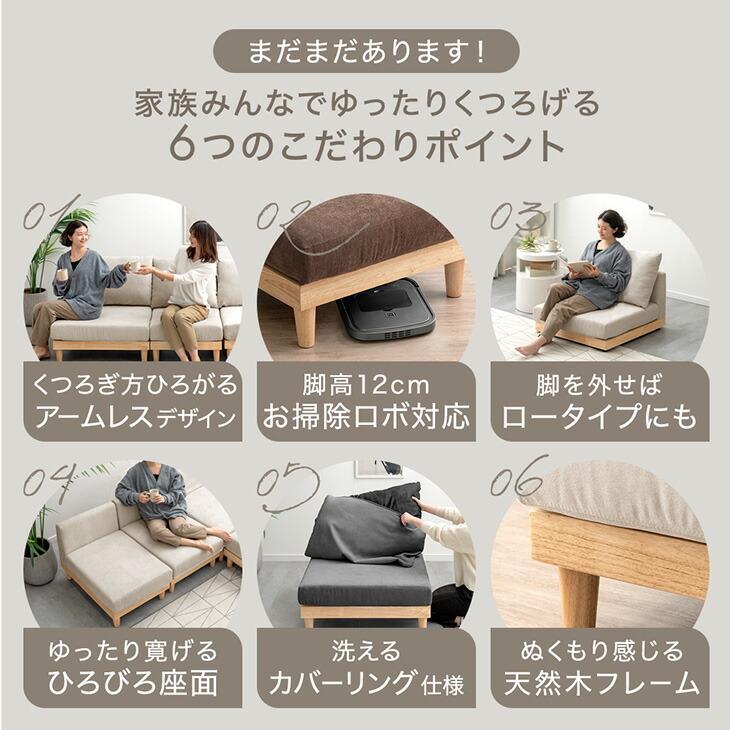 まだまだあります！

家族みんなでゆったりくつろげる
6つのこだわりポイント

01
くつろぎ方ひろがる
アームレスデザイン

02
脚高12cm
お掃除ロボ対応

03
脚を外せば
ロータイプにも

04
ゆったり寛げる
ひろびろ座面

05
洗える
カバーリング仕様

06
ぬくもり感じる
天然木フレーム