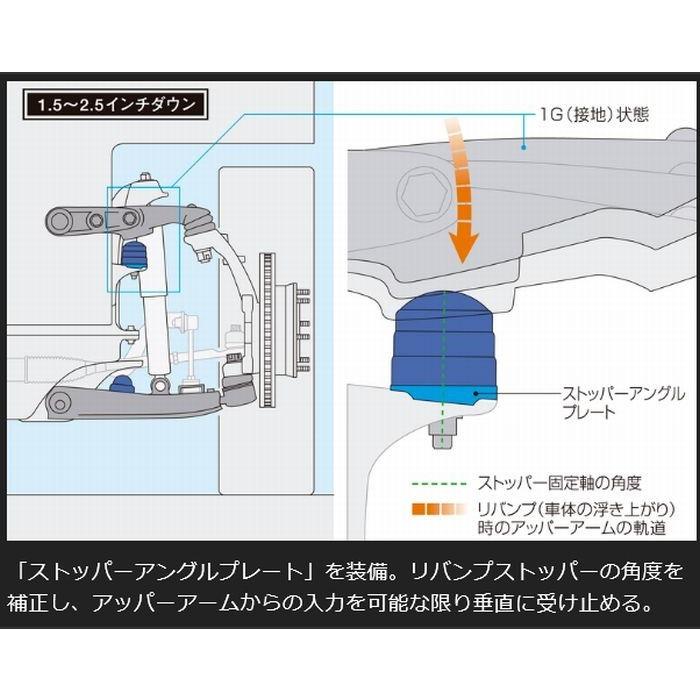 1.5～2.5インチダウン

1G（接地）状態

ストッパーアングルプレート

ストッパー固定軸の角度

リバンプ（車体の浮き上がり）時のアッパーアームの軌道

「ストッパーアングルプレート」を装備。リバンプストッパーの角度を補正し、アッパーアームからの入力を可能な限り垂直に受け止める。