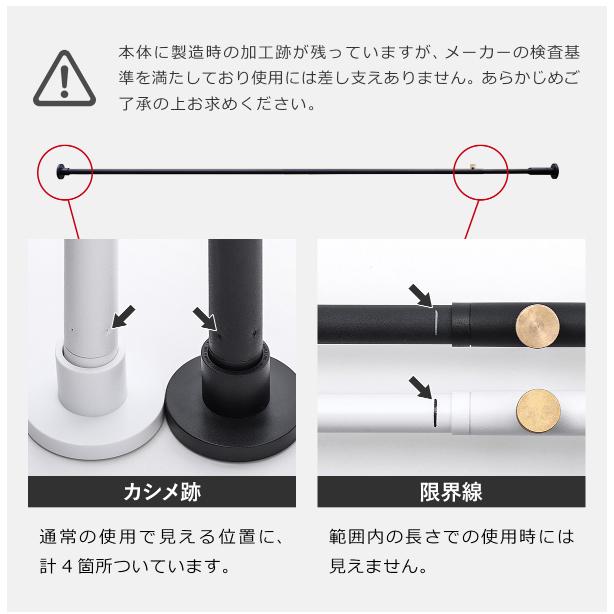 本体に製造時の加工跡が残っていますが、メーカーの検査基準を満たしており使用には差し支えありません。あらかじめご了承の上お求めください。

カシメ跡

通常の使用で見える位置に、計４箇所ついています。

限界線

範囲内の長さでの使用時には見えません。