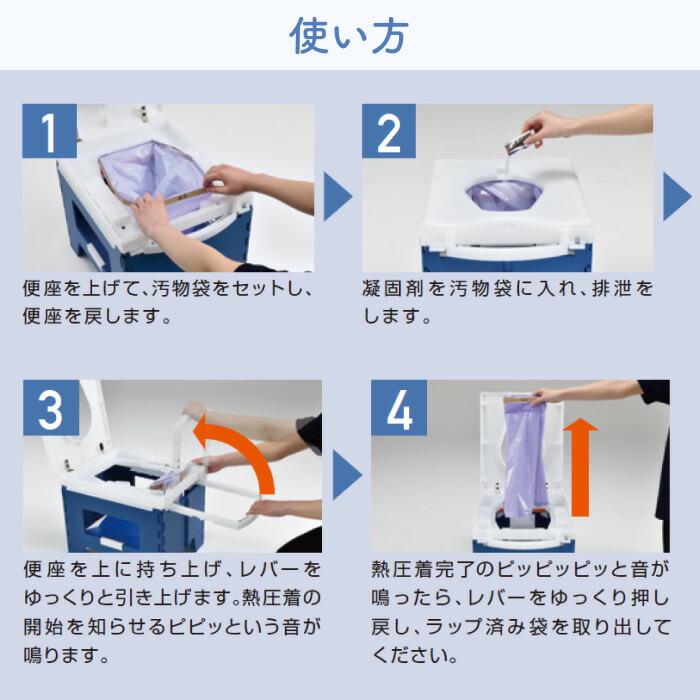 使い方

1

便座を上げて、汚物袋をセットし、便座を戻します。

2

凝固剤を汚物袋に入れ、排泄をします。

3

便座を上に持ち上げ、レバーをゆっくりと引き上げます。熱圧着の開始を知らせるピピッという音が鳴ります。

4

熱圧着完了のピッピッピッと音が鳴ったら、レバーをゆっくり押し戻し、ラップ済み袋を取り出してください。