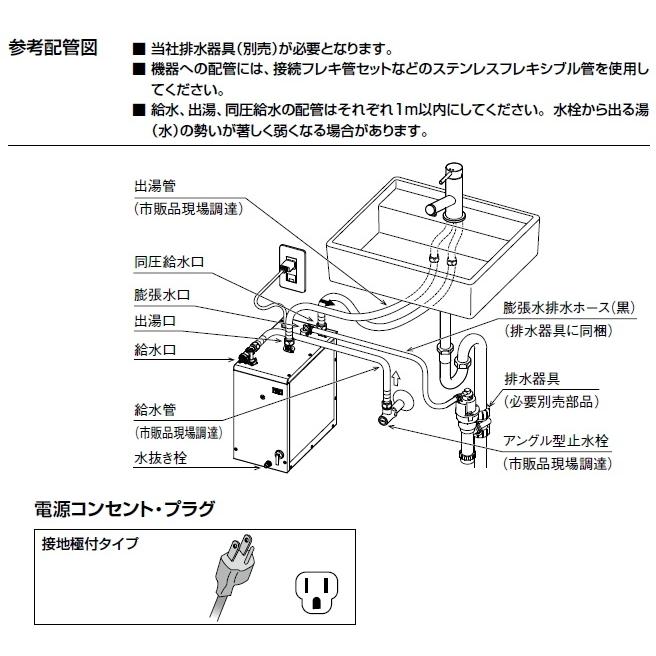 参考配管図

■ 当社排水器具(別売)が必要となります。
■ 機器への配管には、接続フレキ管セットなどのステンレスフレキシブル管を使用してください。
■ 給水、出湯、同圧給水の配管はそれぞれ1m以内にしてください。水栓から出る湯(水)の勢いが著しく弱くなる場合があります。

出湯管
(市販品現場調達)
同圧給水口
膨張水口
出湯口
給水口
給水管
(市販品現場調達)
水抜き栓
膨張水排水ホース(黒)
(排水器具に同梱)
排水器具
(必要別売部品)
アングル型止水栓
(市販品現場調達)

電源コンセント・プラグ

接地極付タイプ