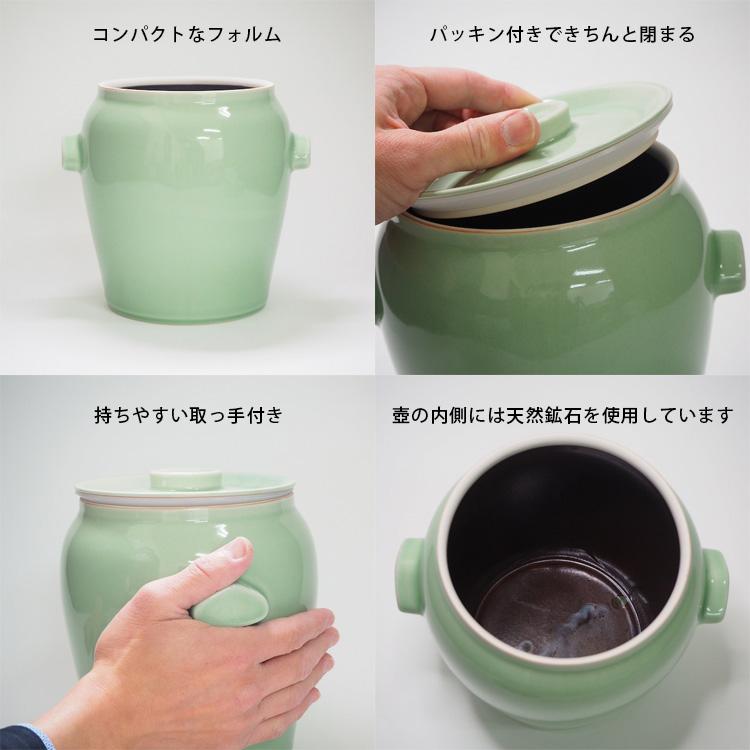 コンパクトなフォルム

パッキン付きできちんと閉まる

持ちやすい取っ手付き

壺の内側には天然鉱石を使用しています