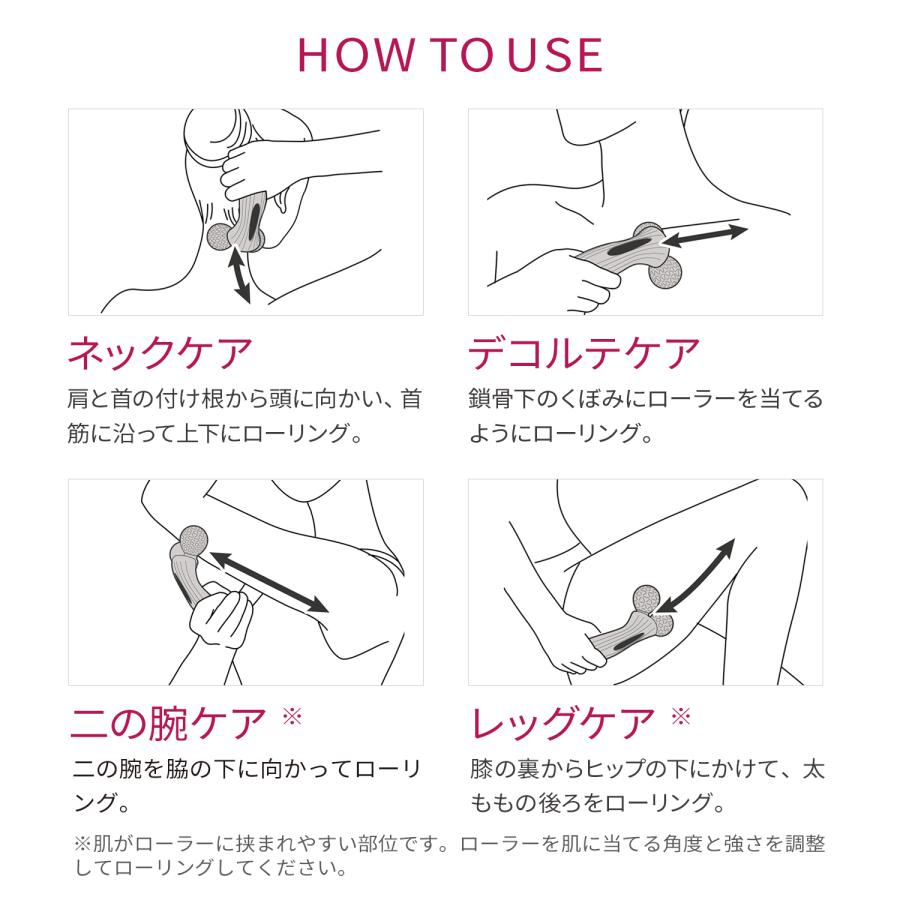 HOW TO USE

ネックケア
肩と首の付け根から頭に向かい、首筋に沿って上下にローリング。

デコルテケア
鎖骨下のくぼみにローラーを当てるようにローリング。

二の腕ケア ※
二の腕を脇の下に向かってローリング。

レッグケア ※
膝の裏からヒップの下にかけて、太ももの後ろをローリング。

※肌がローラーに挟まれやすい部位です。ローラーを肌に当てる角度と強さを調整してローリングしてください。