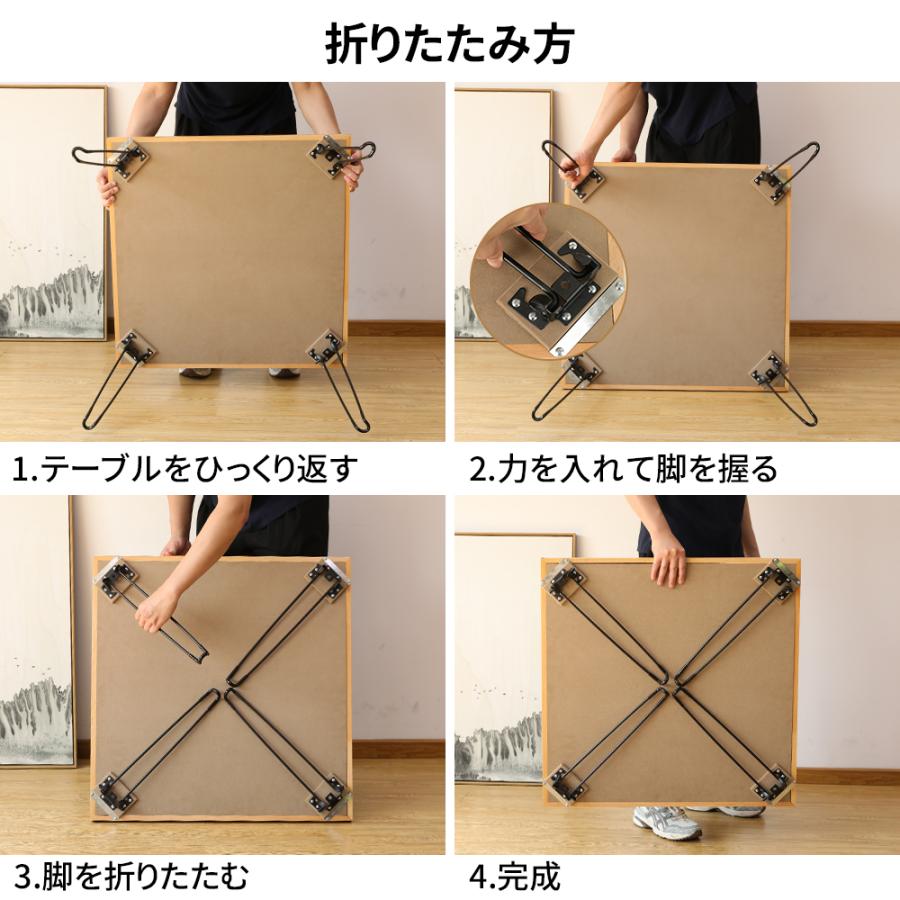 折りたたみ方

1.テーブルをひっくり返す

2.力を入れて脚を握る

3.脚を折りたたむ

4.完成