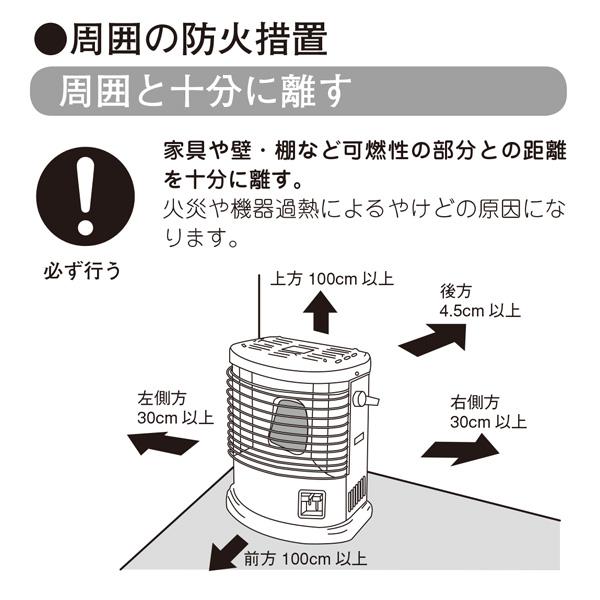 ●周囲の防火措置

周囲と十分に離す

家具や壁・棚など可燃性の部分との距離を十分に離す。
火災や機器過熱によるやけどの原因になります。

必ず行う

上方 100cm 以上

後方
4.5cm 以上

左側方
30cm 以上

右側方
30cm 以上

前方 100cm 以上