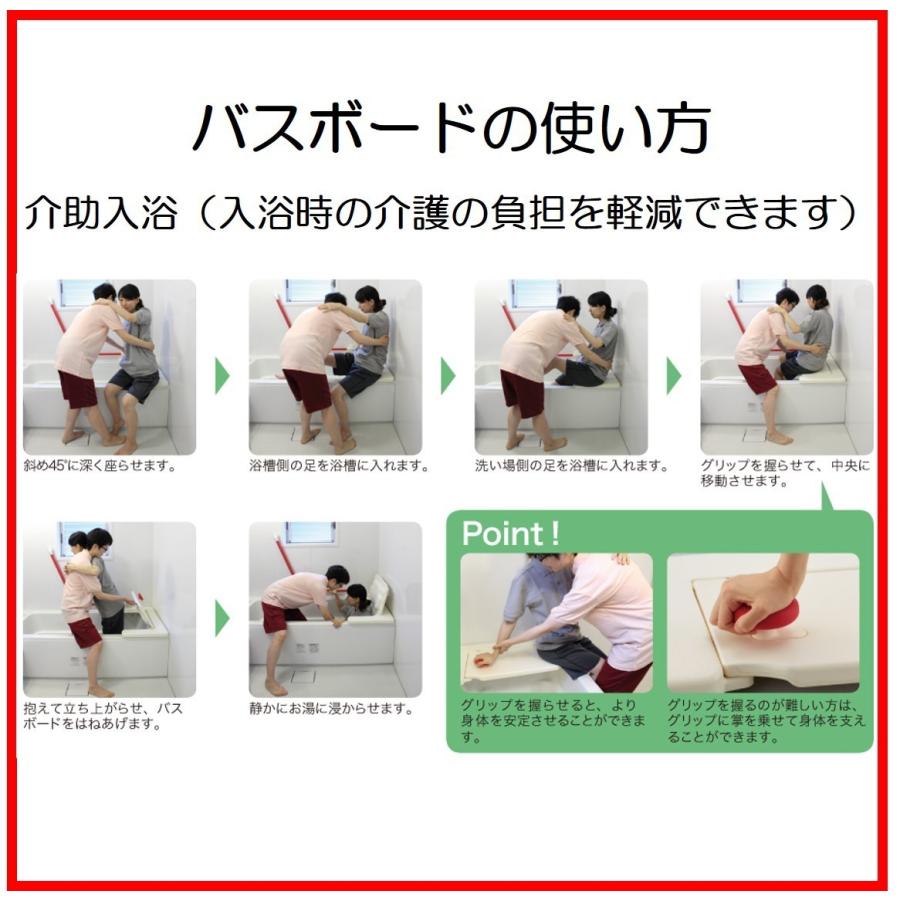 バスボードの使い方

介助入浴（入浴時の介護の負担を軽減できます）

斜め45°に深く座らせます。

浴槽側の足を浴槽に入れます。

洗い場側の足を浴槽に入れます。

グリップを握らせて、中央に移動させます。

抱えて立ち上がらせ、バスボードをはねあげます。

静かにお湯に浸からせます。

Point !

グリップを握らせると、より身体を安定させることができます。

グリップを握るのが難しい方は、グリップに掌を乗せて身体を支えることができます。