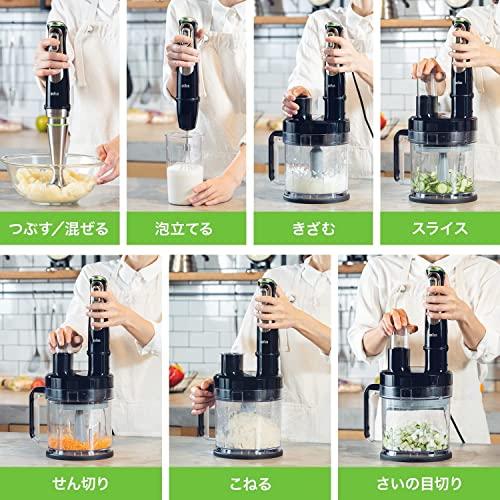 つぶす／混ぜる

泡立てる

きざむ

スライス

せん切り

こねる

さいの目切り