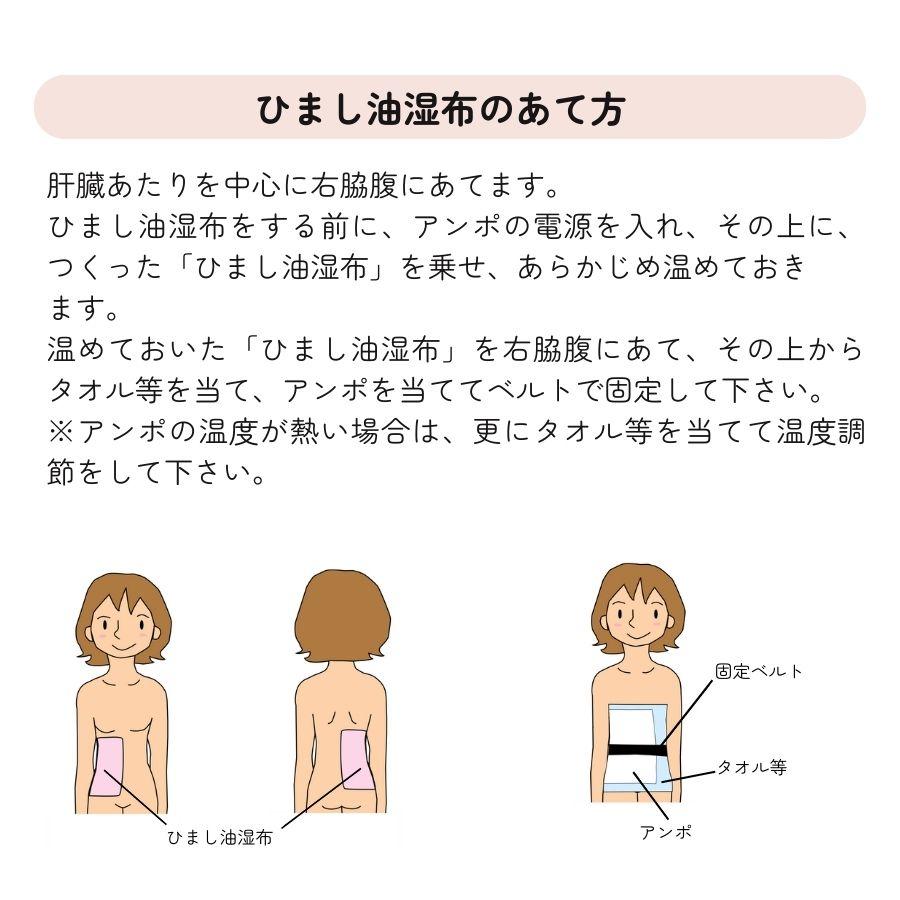 ひまし油湿布のあて方

肝臓あたりを中心に右脇腹にあてます。
ひまし油湿布をする前に、アンポの電源を入れ、その上に、つくった「ひまし油湿布」を乗せ、あらかじめ温めておきます。
温めておいた「ひまし油湿布」を右脇腹にあて、その上からタオル等を当て、アンポを当ててベルトで固定して下さい。
※アンポの温度が熱い場合は、更にタオル等を当てて温度調節をして下さい。

ひまし油湿布

固定ベルト
タオル等
アンポ