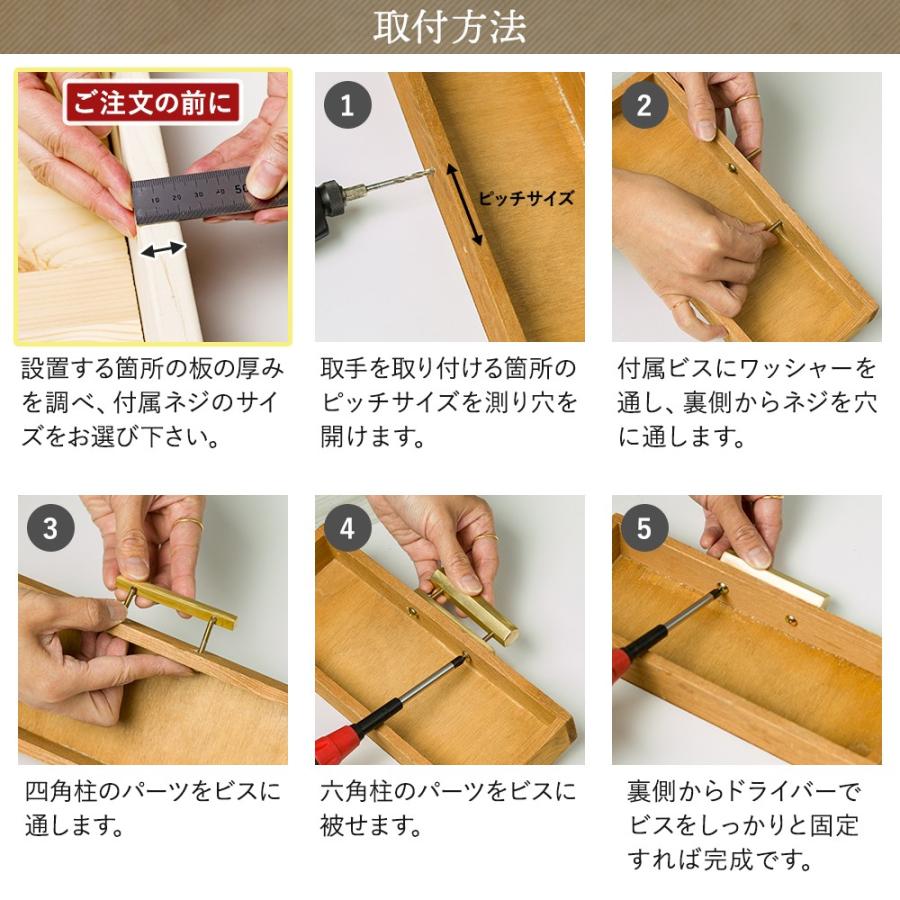 取付方法

ご注文の前に

10 20 30 40 50

設置する箇所の板の厚みを調べ、付属ネジのサイズをお選び下さい。

1

ピッチサイズ

取手を取り付ける箇所のピッチサイズを測り穴を開けます。

2

付属ビスにワッシャーを通し、裏側からネジを穴に通します。

3

四角柱のパーツをビスに通します。

4

六角柱のパーツをビスに被せます。

5

裏側からドライバーでビスをしっかりと固定すれば完成です。