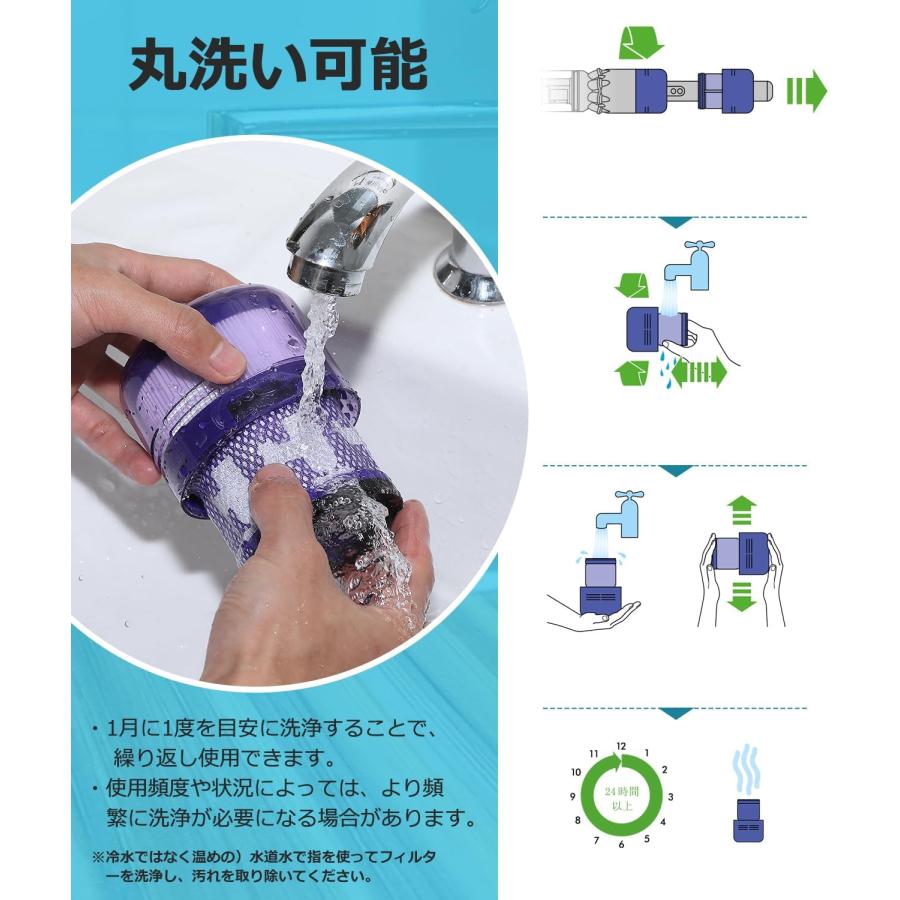 丸洗い可能

・1月に1度を目安に洗浄することで、繰り返し使用できます。
・使用頻度や状況によっては、より頻繁に洗浄が必要になる場合があります。

※冷水ではなく温めの）水道水で指を使ってフィルターを洗浄し、汚れを取り除いてください。

12
1
2
3
4
5
6
7
8
9
10
11
24時間以上