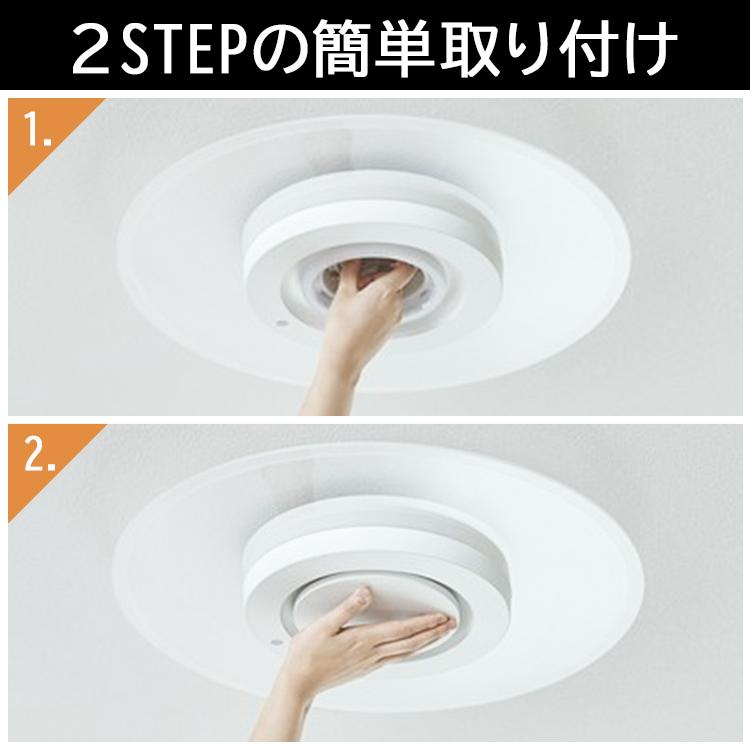 ２STEPの簡単取り付け

1.

2.