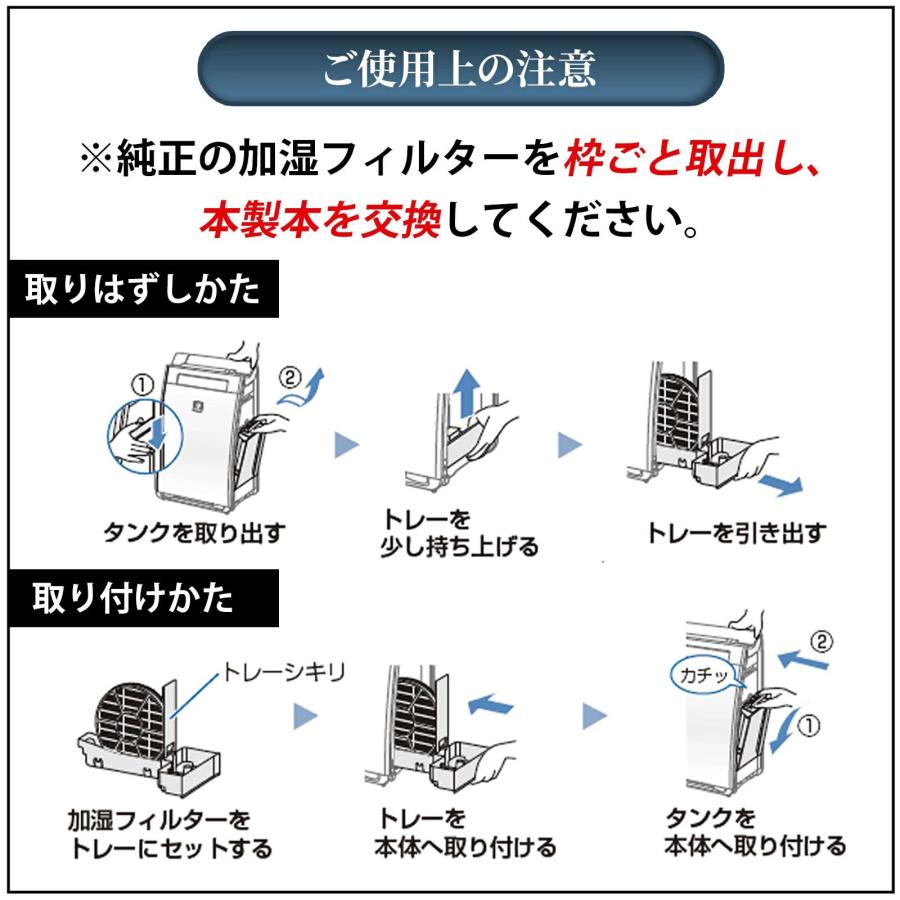 ご使用上の注意

※純正の加湿フィルターを枠ごと取出し、本製本を交換してください。

取りはずしかた

①
②
タンクを取り出す

トレーを少し持ち上げる

トレーを引き出す

取り付けかた

トレーシキリ
加湿フィルターをトレーにセットする

トレーを本体へ取り付ける

カチッ
②
①
タンクを本体へ取り付ける