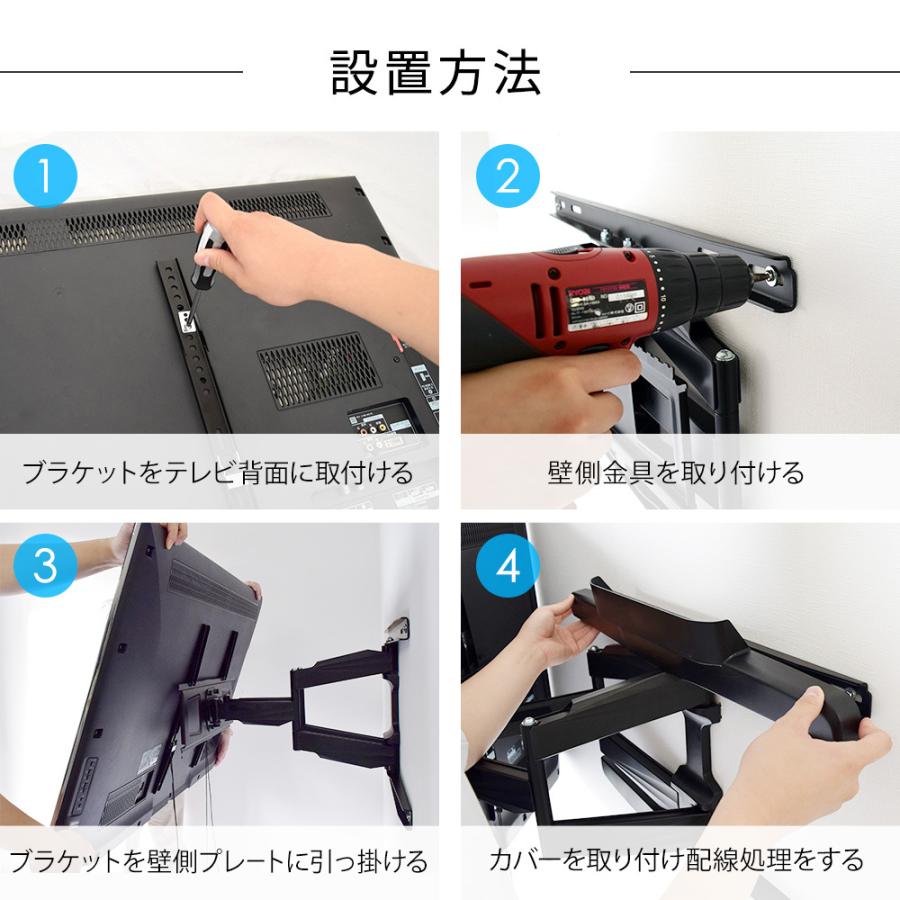 設置方法

1

ブラケットをテレビ背面に取付ける

2

RYOBI

壁側金具を取り付ける

3

ブラケットを壁側プレートに引っ掛ける

4

カバーを取り付け配線処理をする