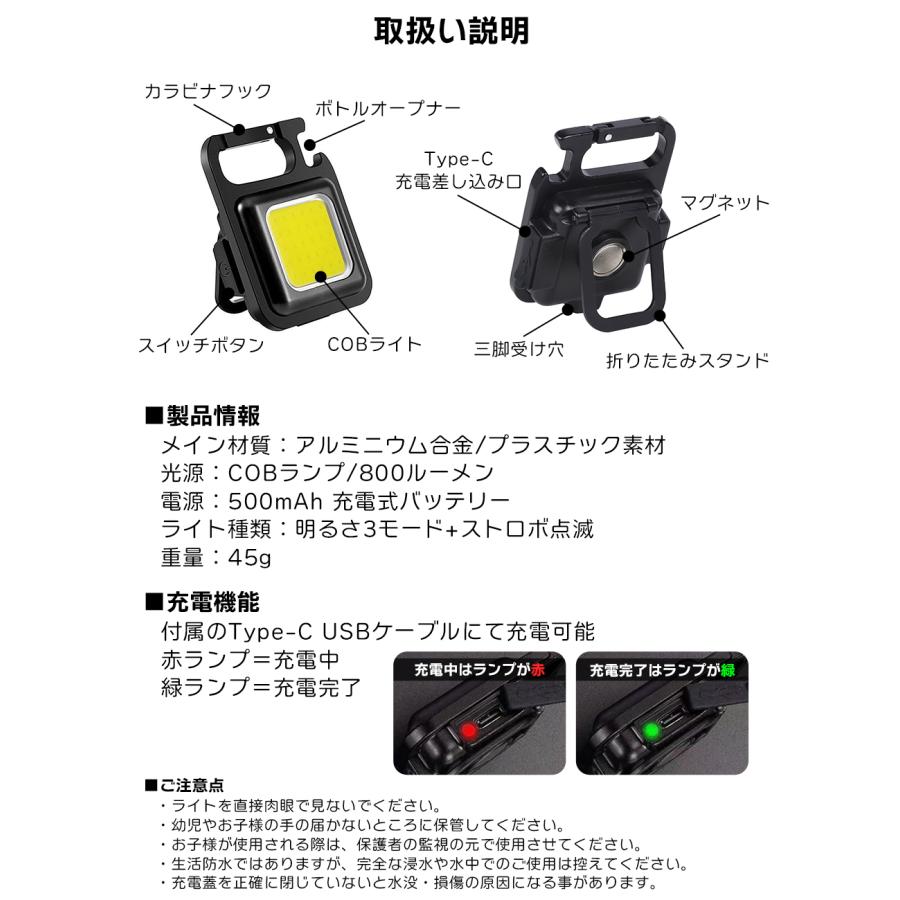 取扱い説明

カラビナフック
ボトルオープナー
スイッチボタン
COBライト
Type-C
充電差し込み口
マグネット
三脚受け穴
折りたたみスタンド

■製品情報
メイン材質：アルミニウム合金/プラスチック素材
光源：COBランプ/800ルーメン
電源：500mAh 充電式バッテリー
ライト種類：明るさ3モード+ストロボ点滅
重量：45g

■充電機能
付属のType-C USBケーブルにて充電可能
赤ランプ＝充電中
緑ランプ＝充電完了

充電中はランプが赤
充電完了はランプが緑

■ご注意点
・ライトを直接肉眼で見ないでください。
・幼児やお子様の手の届かないところに保管してください。
・お子様が使用される際は、保護者の監視の元で使用させてください。
・生活防水ではありますが、完全な浸水や水中でのご使用は控えてください。
・充電蓋を正確に閉じていないと水没・損傷の原因になる事があります。