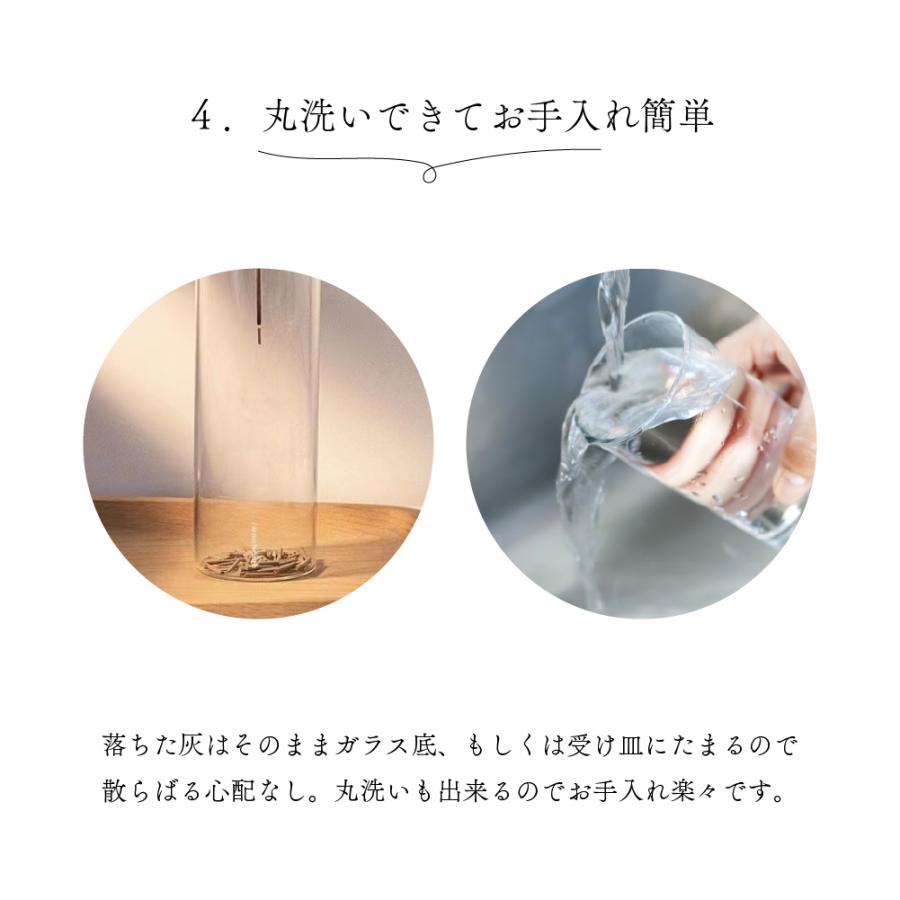 4．丸洗いできてお手入れ簡単

落ちた灰はそのままガラス底、もしくは受け皿にたまるので散らばる心配なし。丸洗いも出来るのでお手入れ楽々です。