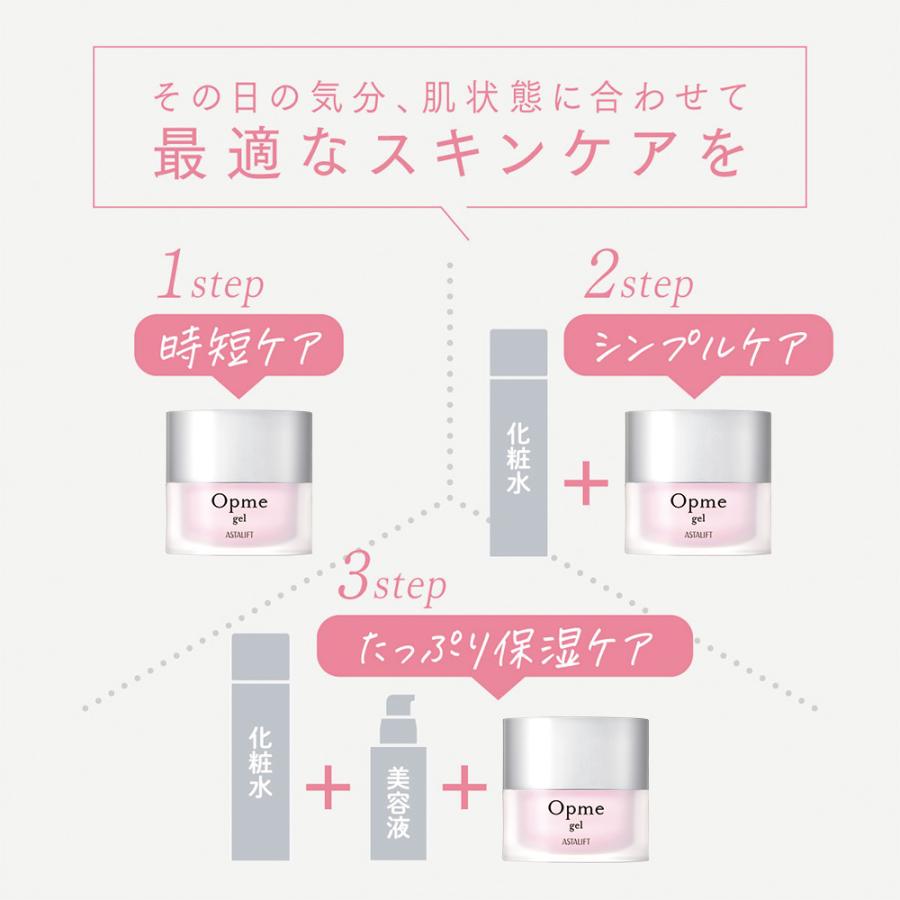 その日の気分、肌状態に合わせて
最適なスキンケアを

1step
時短ケア

Opme
gel
ASTALIFT

2step
シンプルケア

化粧水
+

Opme
gel
ASTALIFT

3step
たっぷり保湿ケア

化粧水
+
美容液
+

Opme
gel
ASTALIFT