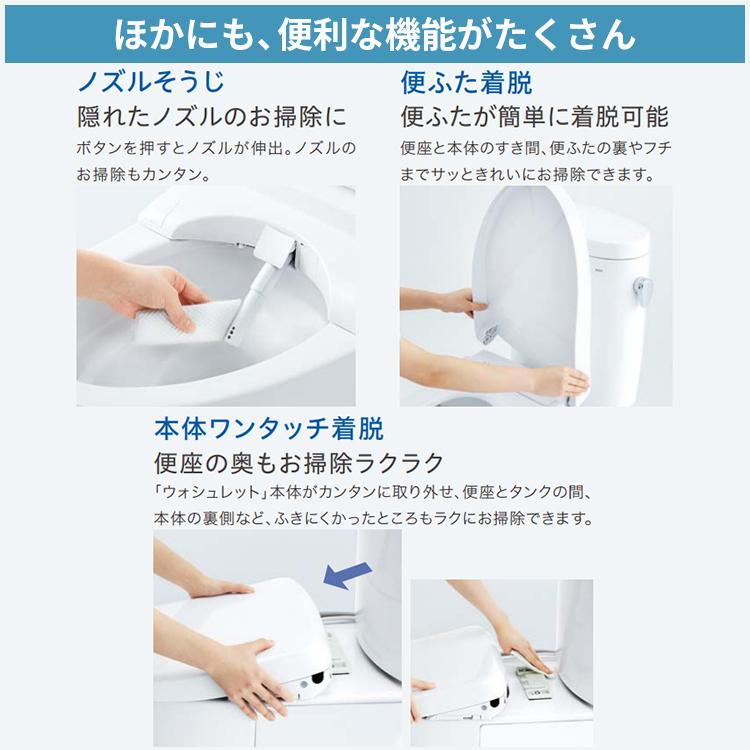 ほかにも、便利な機能がたくさん

ノズルそうじ
隠れたノズルのお掃除に
ボタンを押すとノズルが伸出。ノズルのお掃除もカンタン。

便ふた着脱
便ふたが簡単に着脱可能
便座と本体のすき間、便ふたの裏やフチまでサッときれいにお掃除できます。

本体ワンタッチ着脱
便座の奥もお掃除ラクラク
「ウォシュレット」本体がカンタンに取り外せ、便座とタンクの間、本体の裏側など、ふきにくかったところもラクにお掃除できます。