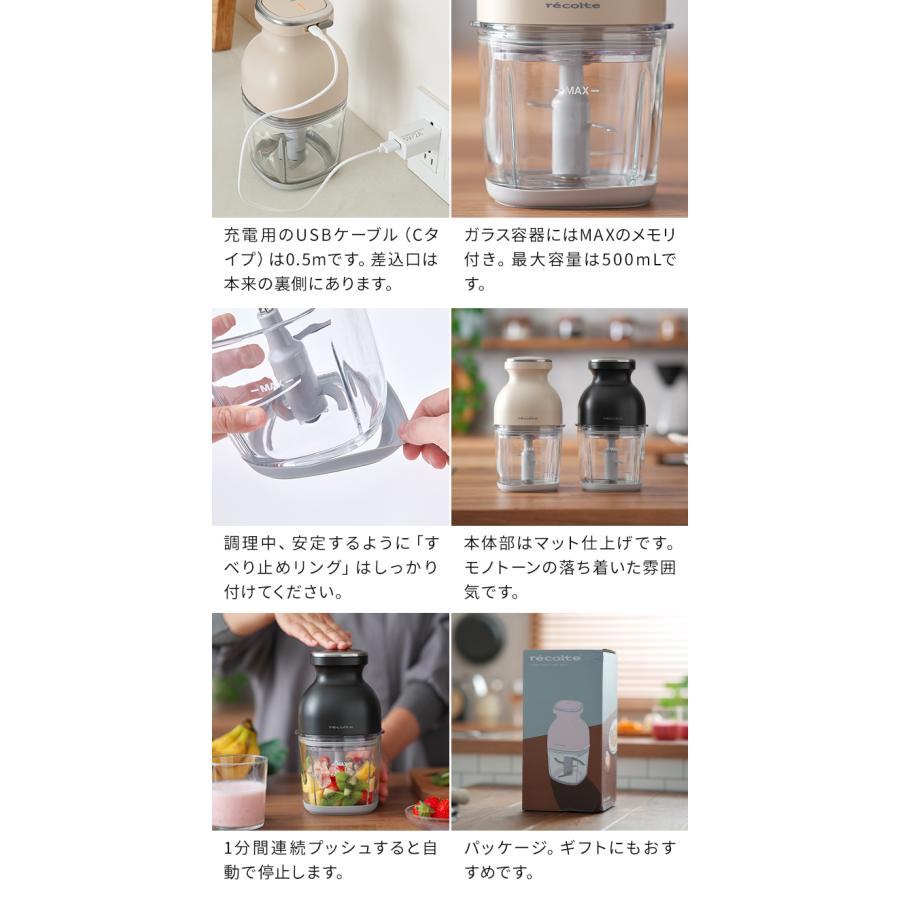 récolte

MAX

充電用のUSBケーブル（Cタイプ）は0.5mです。差込口は本来の裏側にあります。

ガラス容器にはMAXのメモリ付き。最大容量は500mLです。

MAX

調理中、安定するように「すべり止めリング」はしっかり付けてください。

本体部はマット仕上げです。モノトーンの落ち着いた雰囲気です。

récolte

1分間連続プッシュすると自動で停止します。

パッケージ。ギフトにもおすすめです。