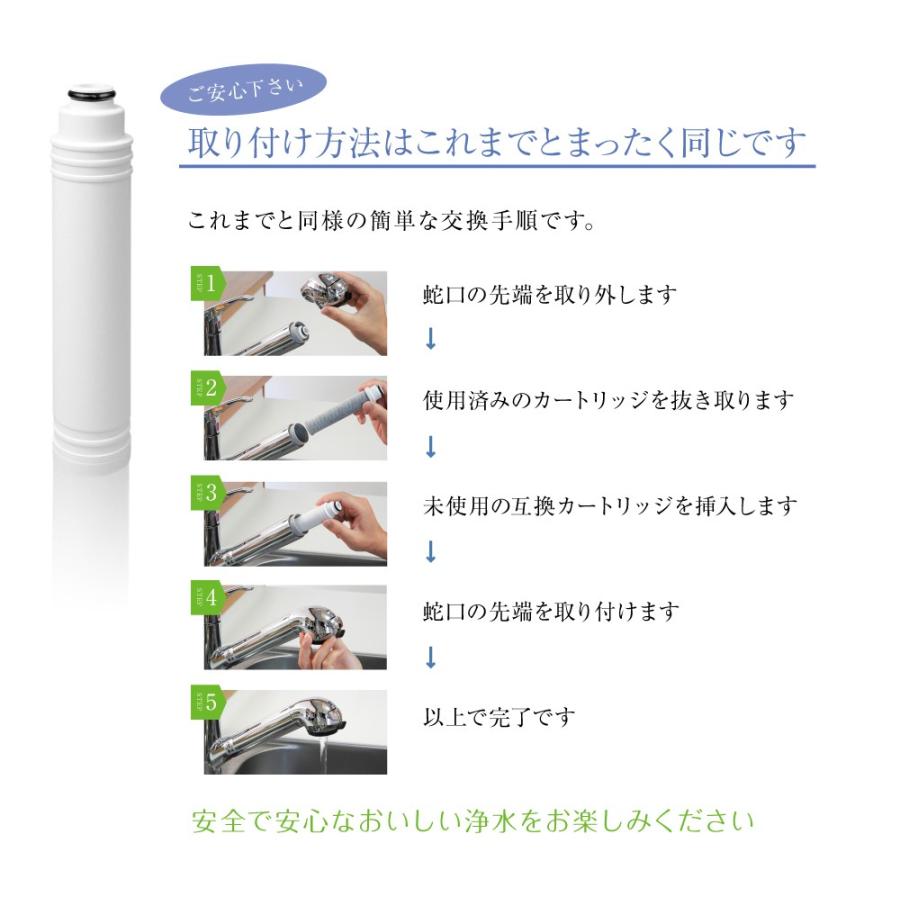 ご安心下さい

取り付け方法はこれまでとまったく同じです

これまでと同様の簡単な交換手順です。

STEP 1

蛇口の先端を取り外します

↓

STEP 2

使用済みのカートリッジを抜き取ります

↓

STEP 3

未使用の互換カートリッジを挿入します

↓

STEP 4

蛇口の先端を取り付けます

↓

STEP 5

以上で完了です

安全で安心なおいしい浄水をお楽しみください