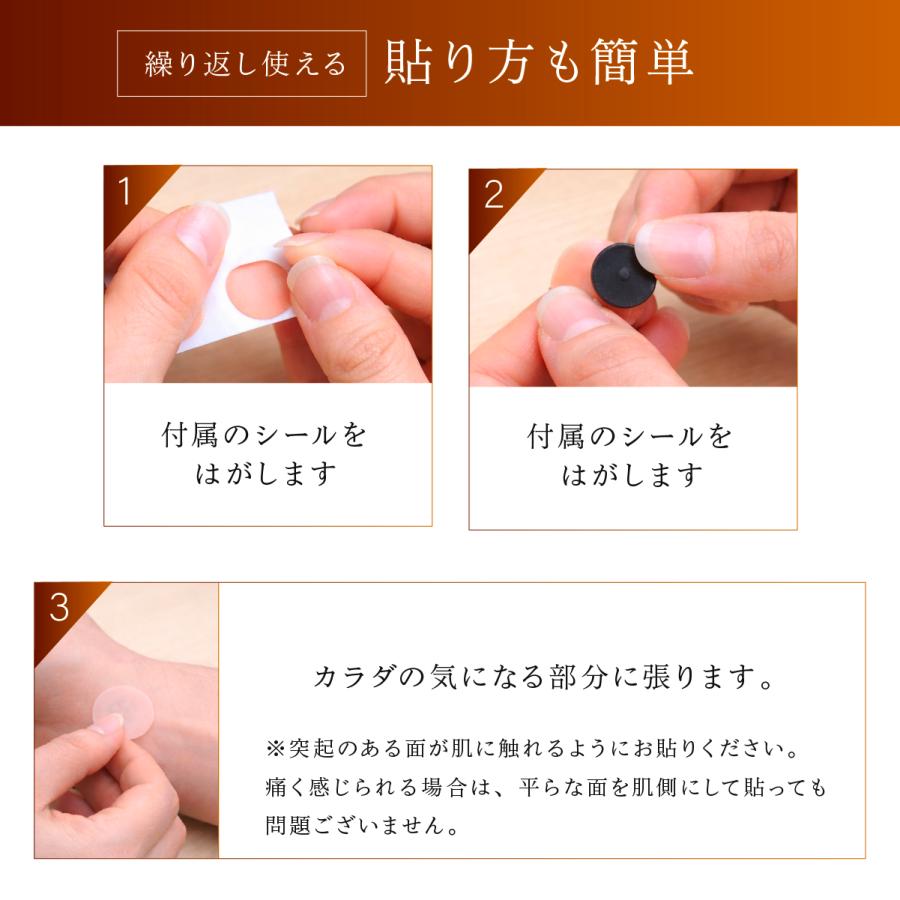 繰り返し使える 貼り方も簡単

1

付属のシールをはがします

2

付属のシールをはがします

3

カラダの気になる部分に張ります。

※突起のある面が肌に触れるようにお貼りください。痛く感じられる場合は、平らな面を肌側にして貼っても問題ございません。