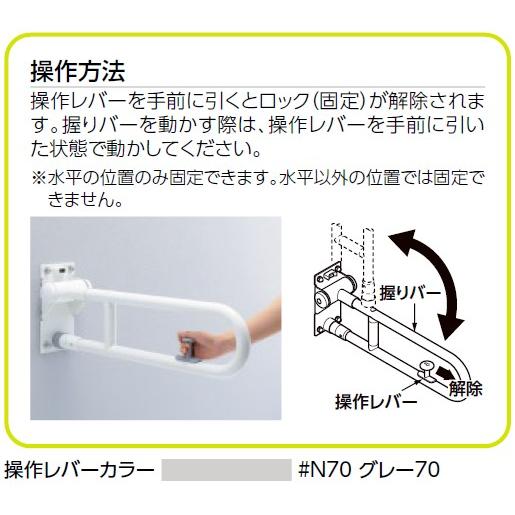 操作方法

操作レバーを手前に引くとロック(固定)が解除されます。握りバーを動かす際は、操作レバーを手前に引いた状態で動かしてください。

※水平の位置のみ固定できます。水平以外の位置では固定できません。

握りバー

解除

操作レバー

操作レバーカラー #N70 グレー70