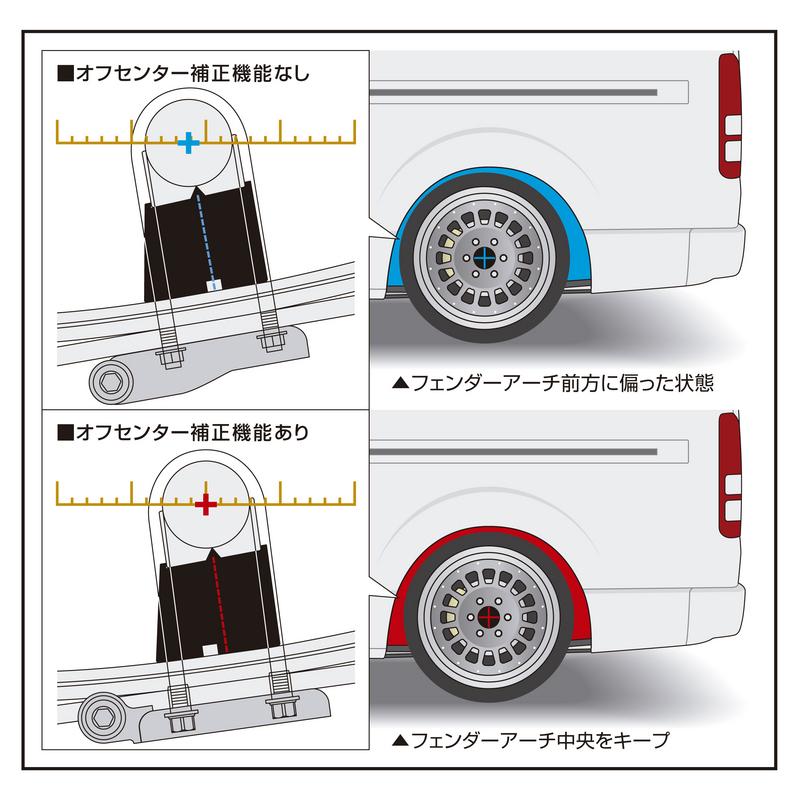 ■オフセンター補正機能なし

▲フェンダーアーチ前方に偏った状態

■オフセンター補正機能あり

▲フェンダーアーチ中央をキープ