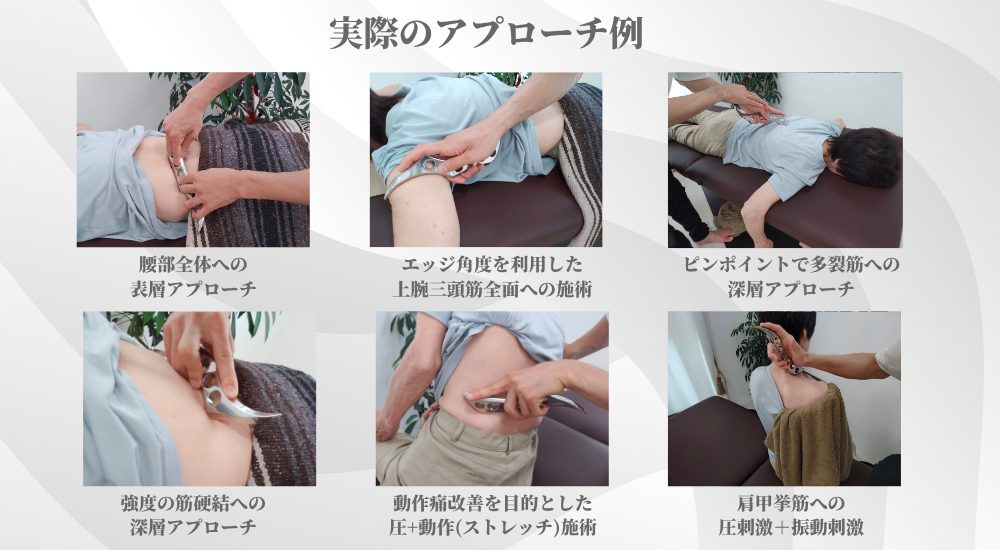 実際のアプローチ例

腰部全体への
表層アプローチ

エッジ角度を利用した
上腕三頭筋全面への施術

ピンポイントで多裂筋への
深層アプローチ

強度の筋硬結への
深層アプローチ

動作痛改善を目的とした
圧+動作(ストレッチ)施術

肩甲挙筋への
圧刺激＋振動刺激