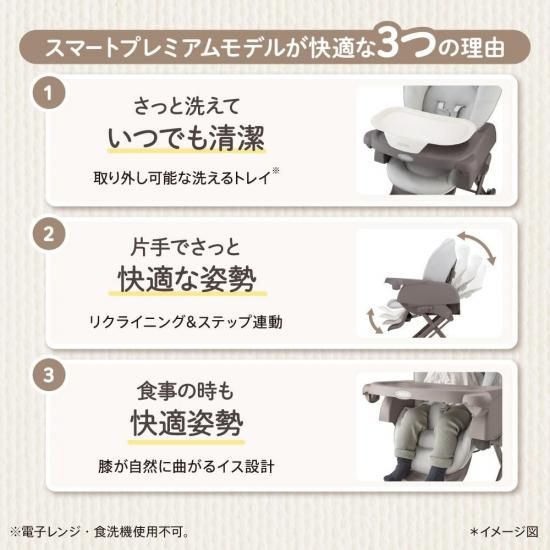 スマートプレミアムモデルが快適な3つの理由

1

さっと洗えて
いつでも清潔

取り外し可能な洗えるトレイ※

2

片手でさっと
快適な姿勢

リクライニング&ステップ連動

3

食事の時も
快適姿勢

膝が自然に曲がるイス設計

※電子レンジ・食洗機使用不可。

*イメージ図