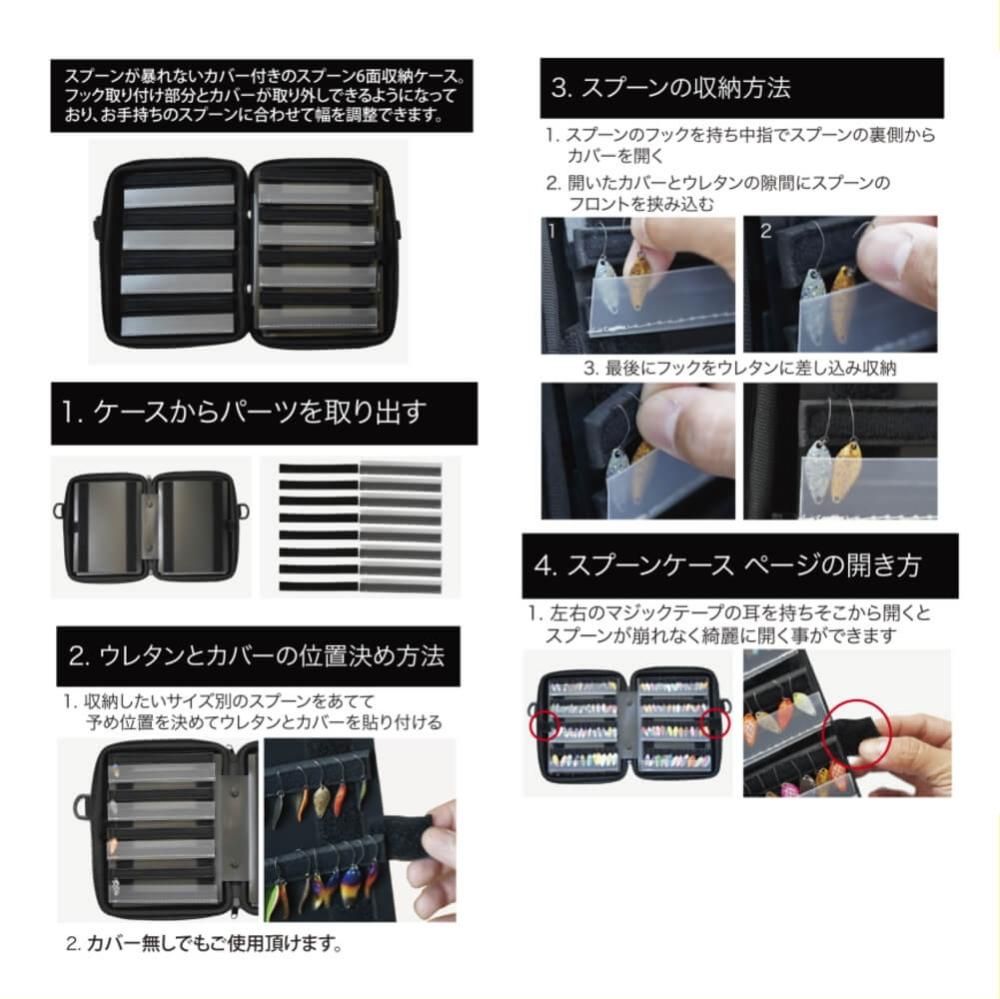 スプーンが暴れないカバー付きのスプーン6面収納ケース。フック取り付け部分とカバーが取り外しできるようになっており、お手持ちのスプーンに合わせて幅を調整できます。

1. ケースからパーツを取り出す

2. ウレタンとカバーの位置決め方法

1. 収納したいサイズ別のスプーンをあてて予め位置を決めてウレタンとカバーを貼り付ける

2. カバー無しでもご使用頂けます。

3. スプーンの収納方法

1. スプーンのフックを持ち中指でスプーンの裏側からカバーを開く

2. 開いたカバーとウレタンの隙間にスプーンのフロントを挟み込む

1

2

3. 最後にフックをウレタンに差し込み収納

4. スプーンケース ページの開き方

1. 左右のマジックテープの耳を持ちそこから開くとスプーンが崩れなく綺麗に開く事ができます