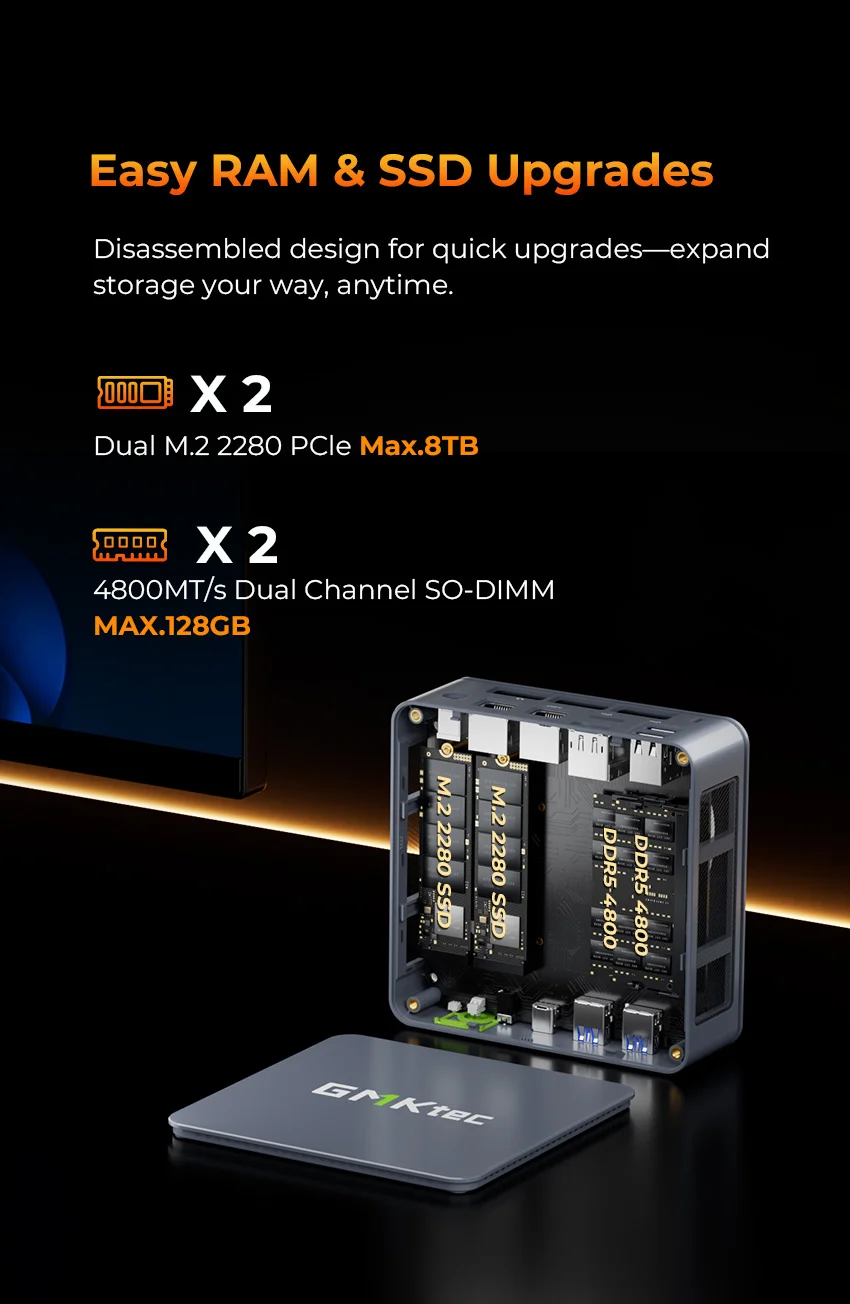 Easy RAM & SSD Upgrades

Disassembled design for quick upgrades—expand storage your way, anytime.

X 2

Dual M.2 2280 PCIe Max.8TB

X 2

4800MT/s Dual Channel SO-DIMM
MAX.128GB

M.2 2280 SSD

M.2 2280 SSD

DDR5 4800

DDR5 4800

GMKtec