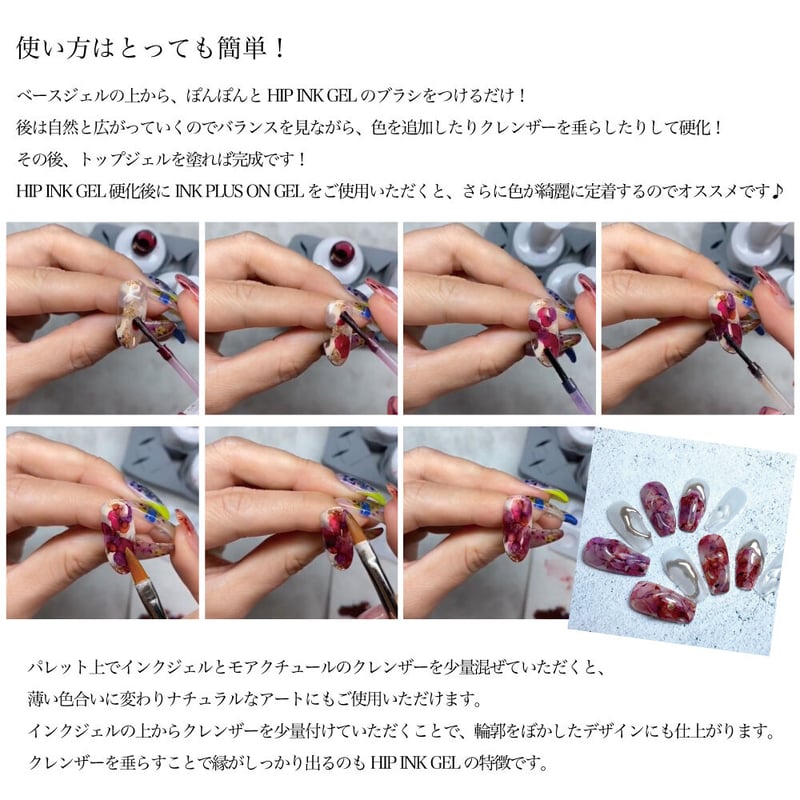 使い方はとっても簡単！

ベースジェルの上から、ぽんぽんと HIP INK GEL のブラシをつけるだけ！
後は自然と広がっていくのでバランスを見ながら、色を追加したりクレンザーを垂らしたりして硬化！
その後、トップジェルを塗れば完成です！
HIP INK GEL 硬化後に INK PLUS ON GEL をご使用いただくと、さらに色が綺麗に定着するのでオススメです♪

パレット上でインクジェルとモアクチュールのクレンザーを少量混ぜていただくと、
薄い色合いに変わりナチュラルなアートにもご使用いただけます。
インクジェルの上からクレンザーを少量付けていただくことで、輪郭をぼかしたデザインにも仕上がります。
クレンザーを垂らすことで縁がしっかり出るのも HIP INK GEL の特徴です。