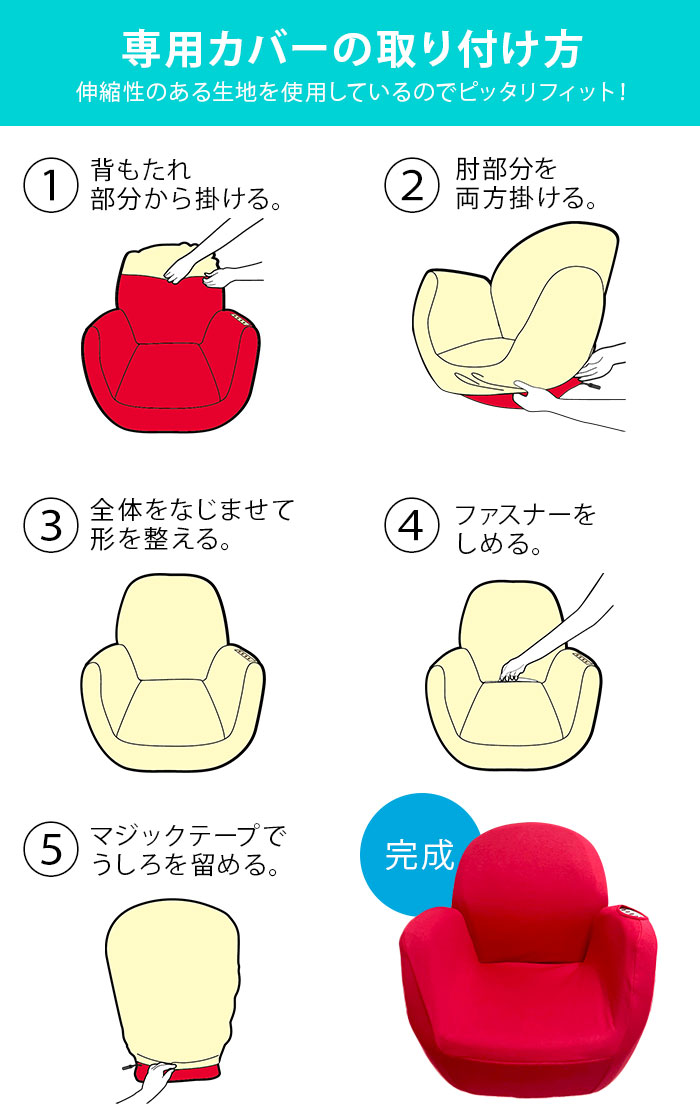 専用カバーの取り付け方

伸縮性のある生地を使用しているのでピッタリフィット！

1 背もたれ部分から掛ける。

2 肘部分を両方掛ける。

3 全体をなじませて形を整える。

4 ファスナーをしめる。

5 マジックテープでうしろを留める。

完成