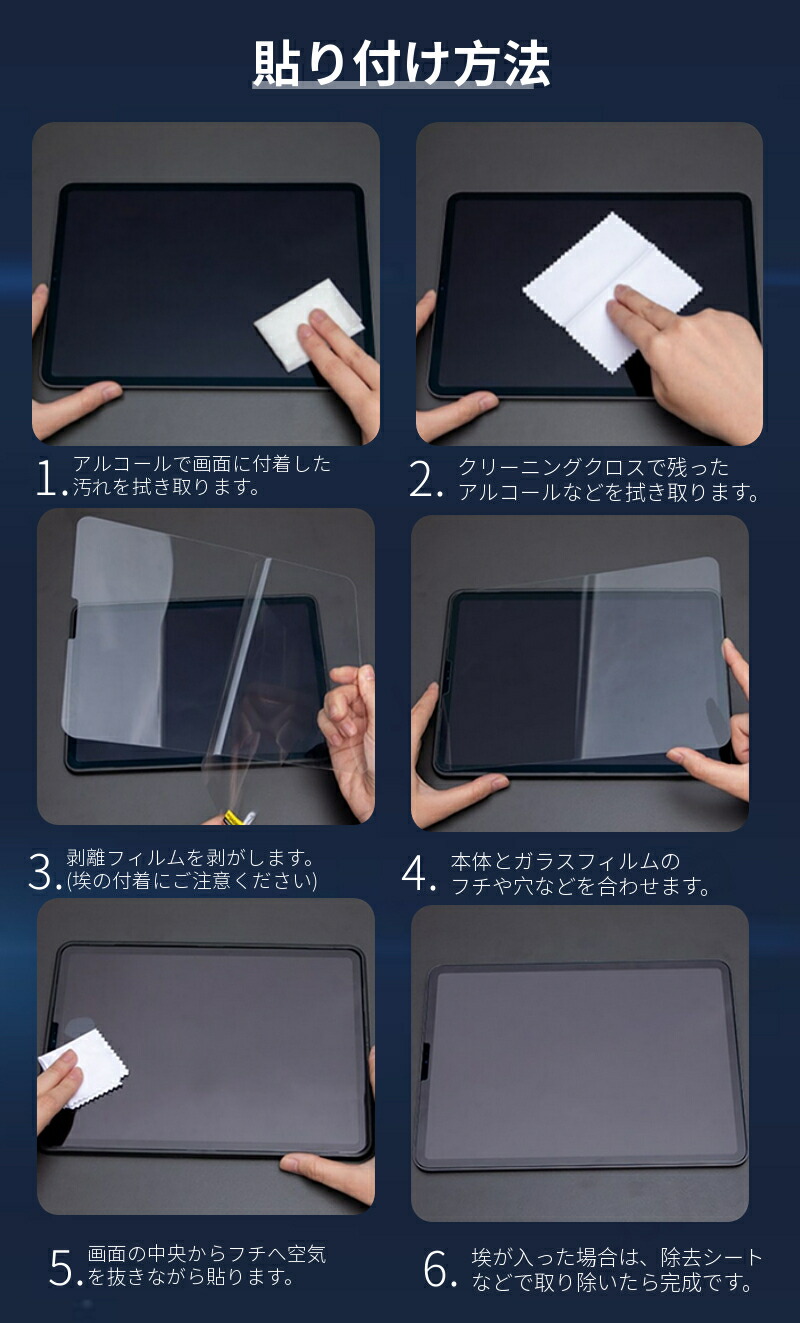 貼り付け方法

1. アルコールで画面に付着した汚れを拭き取ります。

2. クリーニングクロスで残ったアルコールなどを拭き取ります。

3. 剥離フィルムを剥がします。(埃の付着にご注意ください)

4. 本体とガラスフィルムのフチや穴などを合わせます。

5. 画面の中央からフチへ空気を抜きながら貼ります。

6. 埃が入った場合は、除去シートなどで取り除いたら完成です。