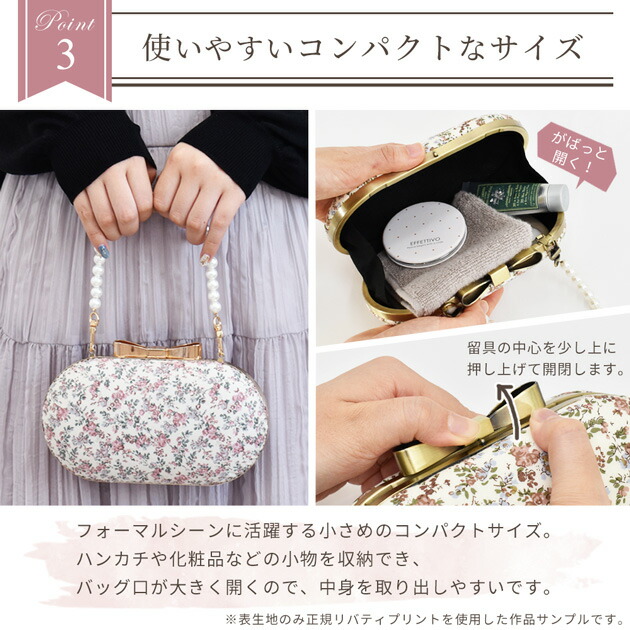 Point
3
使いやすいコンパクトなサイズ

がばっと開く！

EFFETTIVO

留具の中心を少し上に押し上げて開閉します。

フォーマルシーンに活躍する小さめのコンパクトサイズ。
ハンカチや化粧品などの小物を収納でき、
バッグ口が大きく開くので、中身を取り出しやすいです。

※表生地のみ正規リバティプリントを使用した作品サンプルです。