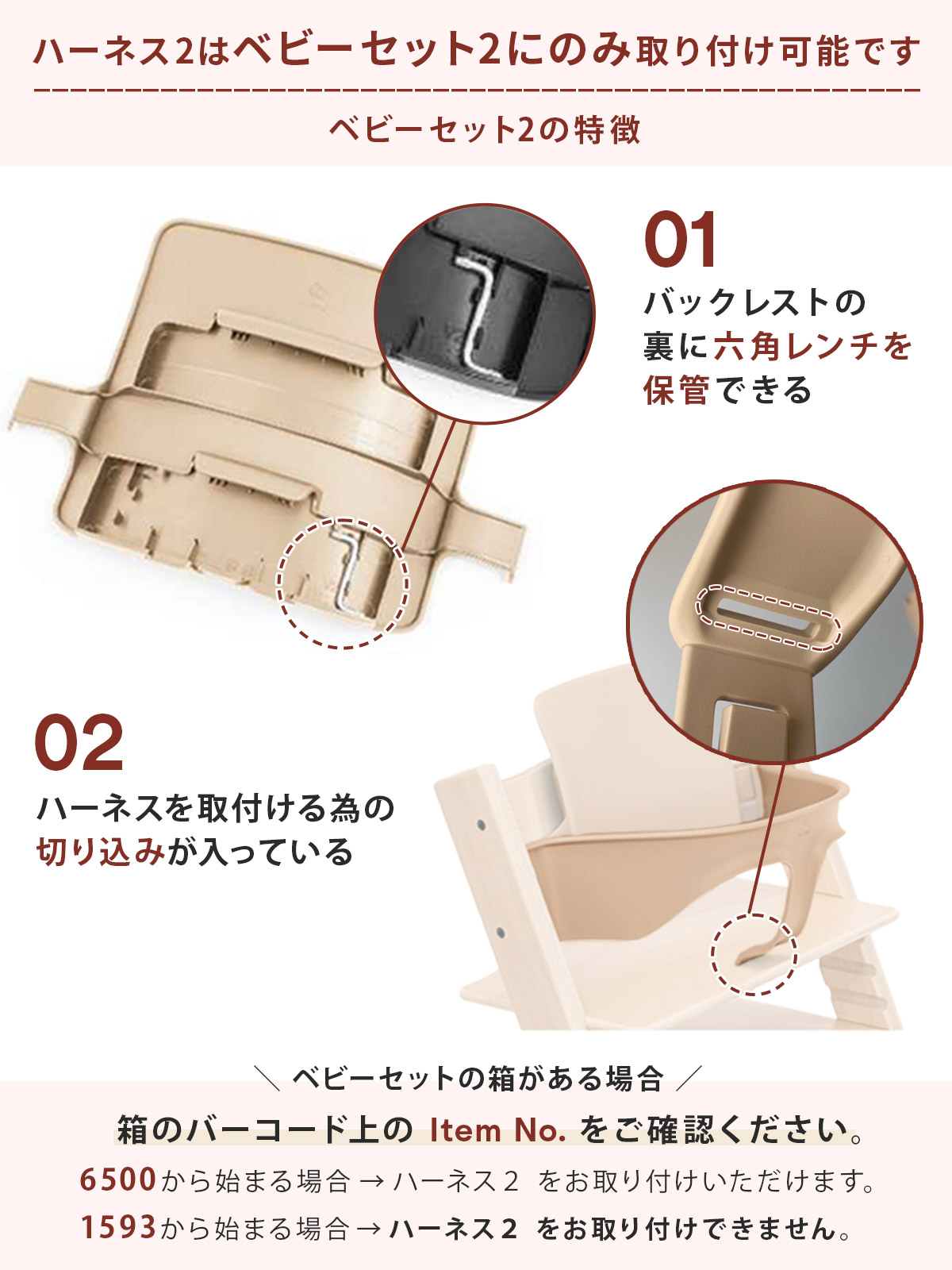 ハーネス2はベビーセット2にのみ取り付け可能です

ベビーセット2の特徴

01
バックレストの裏に六角レンチを保管できる

02
ハーネスを取付ける為の切り込みが入っている

＼ ベビーセットの箱がある場合 ／

箱のバーコード上の Item No. をご確認ください。

6500から始まる場合 → ハーネス２ をお取り付けいただけます。

1593から始まる場合 → ハーネス２ をお取り付けできません。