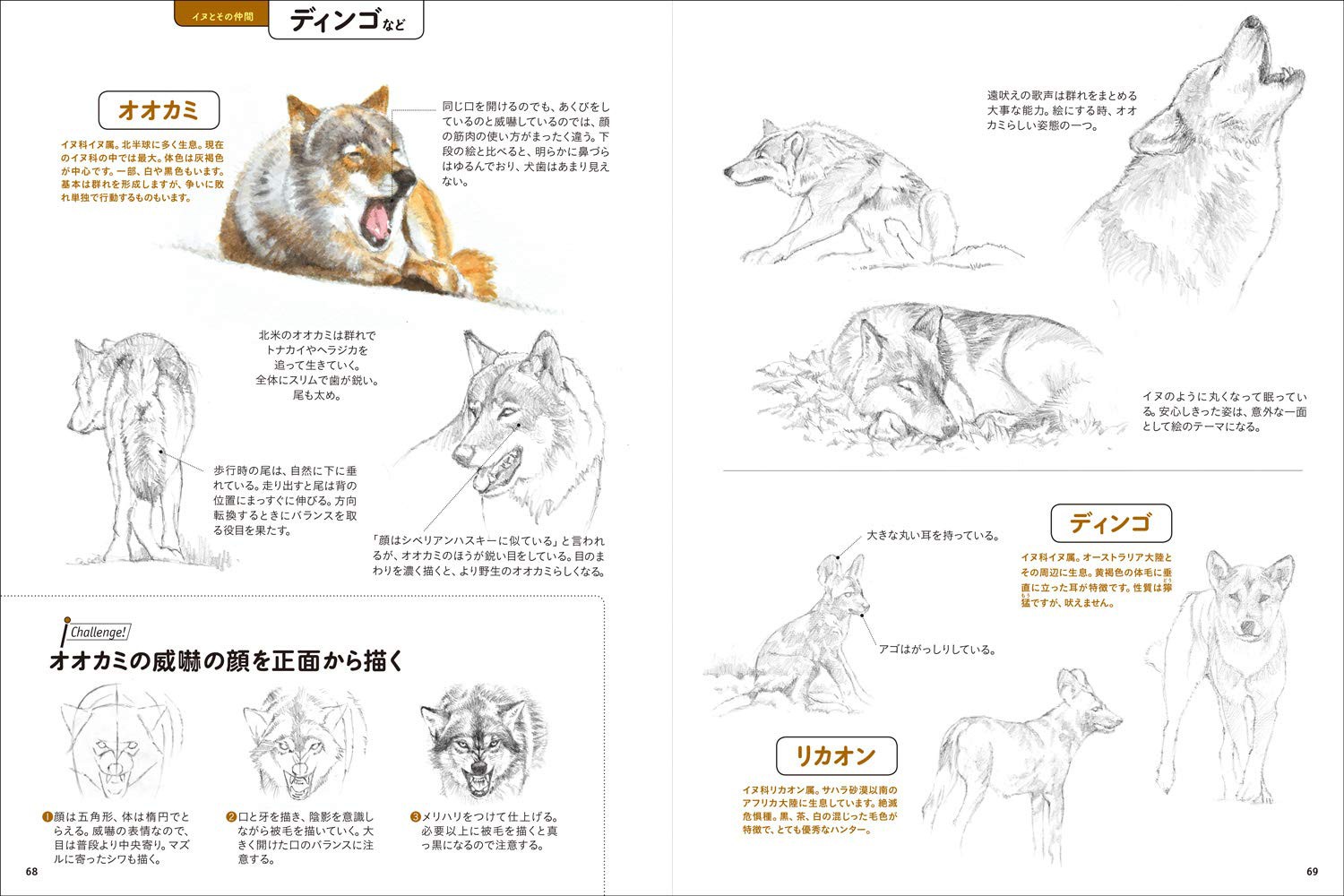 イヌとその仲間 ディンゴなど

オオカミ

イヌ科イヌ属。北半球に多く生息。現在のイヌ科の中では最大。体色は灰褐色が中心です。一部、白や黒色もいます。基本は群れを形成しますが、争いに敗れ単独で行動するものもいます。

同じ口を開けるのでも、あくびをしているのと威嚇しているのでは、顔の筋肉の使い方がまったく違う。下段の絵と比べると、明らかに鼻づらはゆるんでおり、犬歯はあまり見えない。

北米のオオカミは群れでトナカイやヘラジカを追って生きていく。全体にスリムで歯が鋭い。尾も太め。

歩行時の尾は、自然に下に垂れている。走り出すと尾は背の位置にまっすぐに伸びる。方向転換するときにバランスを取る役目を果たす。

「顔はシベリアンハスキーに似ている」と言われるが、オオカミのほうが鋭い目をしている。目のまわりを濃く描くと、より野生のオオカミらしくなる。

Challenge!
オオカミの威嚇の顔を正面から描く

❶顔は五角形、体は楕円でとらえる。威嚇の表情なので、目は普段より中央寄り。マズルに寄ったシワも描く。

❷口と牙を描き、陰影を意識しながら被毛を描いていく。大きく開けた口のバランスに注意する。

❸メリハリをつけて仕上げる。必要以上に被毛を描くと真っ黒になるので注意する。

68

遠吠えの歌声は群れをまとめる大事な能力。絵にする時、オオカミらしい姿態の一つ。

イヌのように丸くなって眠っている。安心しきった姿は、意外な一面として絵のテーマになる。

大きな丸い耳を持っている。

アゴはがっしりしている。

ディンゴ

イヌ科イヌ属。オーストラリア大陸とその周辺に生息。黄褐色の体毛に垂直に立った耳が特徴です。性質は獰猛ですが、吠えません。

リカオン

イヌ科リカオン属。サハラ砂漠以南のアフリカ大陸に生息しています。絶滅危惧種。黒、茶、白の混じった毛色が特徴で、とても優秀なハンター。

69