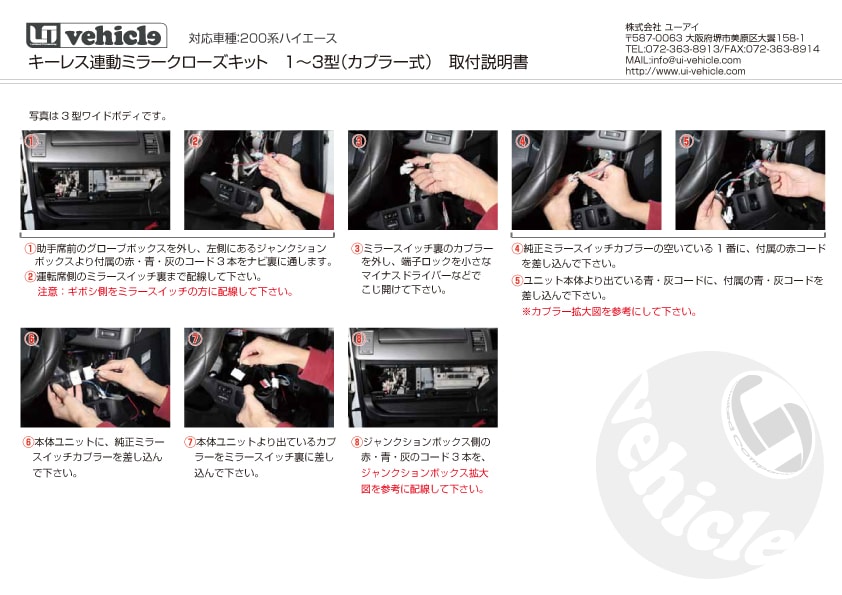 UI vehicle 対応車種:200系ハイエース
キーレス連動ミラークローズキット 1～3型(カプラー式) 取付説明書

株式会社 ユーアイ
〒587-0063 大阪府堺市美原区大饗158-1
TEL:072-363-8913/FAX:072-363-8914
MAIL:info@ui-vehicle.com
http://www.ui-vehicle.com

写真は３型ワイドボディです。

①
②
③
④
⑤

①助手席前のグローブボックスを外し、左側にあるジャンクションボックスより付属の赤・青・灰のコード３本をナビ裏に通します。
②運転席側のミラースイッチ裏まで配線して下さい。
注意：ギボシ側をミラースイッチの方に配線して下さい。

③ミラースイッチ裏のカプラーを外し、端子ロックを小さなマイナスドライバーなどでこじ開けて下さい。

④純正ミラースイッチカプラーの空いている１番に、付属の赤コードを差し込んで下さい。
⑤ユニット本体より出ている青・灰コードに、付属の青・灰コードを差し込んで下さい。
※カプラー拡大図を参考にして下さい。

⑥
⑦
⑧

⑥本体ユニットに、純正ミラースイッチカプラーを差し込んで下さい。

⑦本体ユニットより出ているカプラーをミラースイッチ裏に差し込んで下さい。

⑧ジャンクションボックス側の赤・青・灰のコード３本を、ジャンクションボックス拡大図を参考に配線して下さい。

vehicle