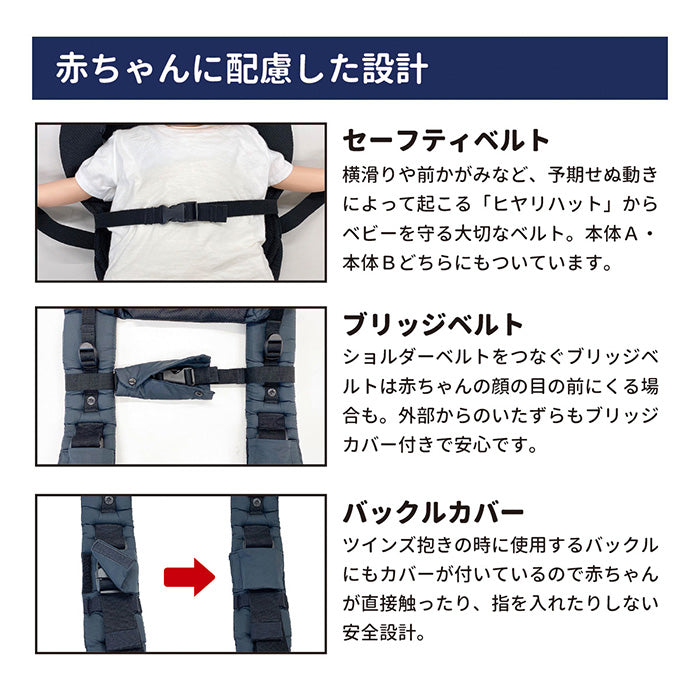 赤ちゃんに配慮した設計

セーフティベルト

横滑りや前かがみなど、予期せぬ動きによって起こる「ヒヤリハット」からベビーを守る大切なベルト。本体A・本体Bどちらにもついています。

ブリッジベルト

ショルダーベルトをつなぐブリッジベルトは赤ちゃんの顔の目の前にくる場合も。外部からのいたずらもブリッジカバー付きで安心です。

バックルカバー

ツインズ抱きの時に使用するバックルにもカバーが付いているので赤ちゃんが直接触ったり、指を入れたりしない安全設計。