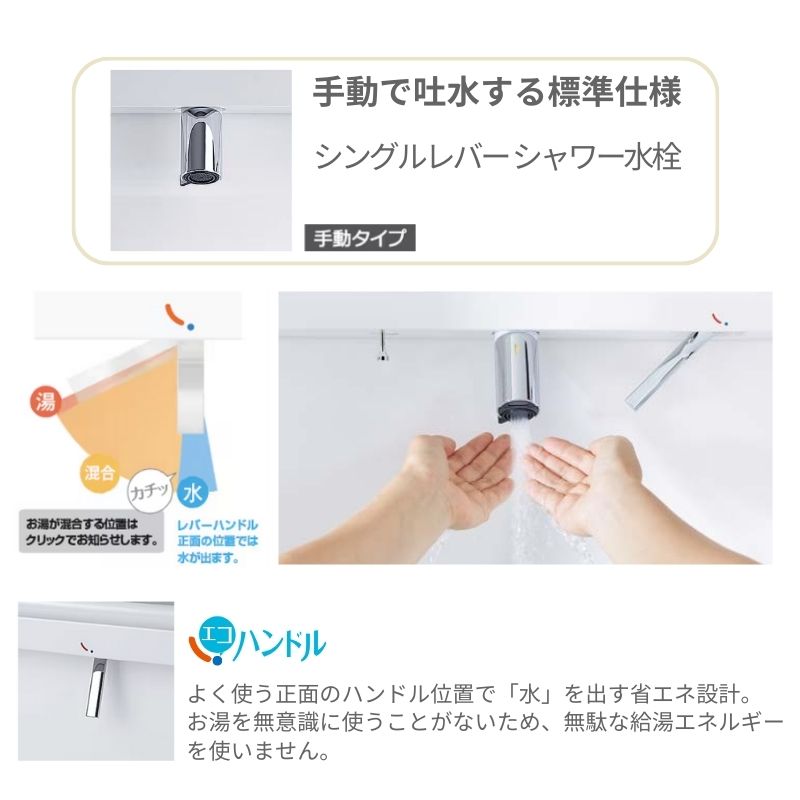 手動で吐水する標準仕様

シングルレバーシャワー水栓

手動タイプ

湯

混合

カチッ

水

お湯が混合する位置はクリックでお知らせします。

レバーハンドル正面の位置では水が出ます。

エコハンドル

よく使う正面のハンドル位置で「水」を出す省エネ設計。お湯を無意識に使うことがないため、無駄な給湯エネルギーを使いません。