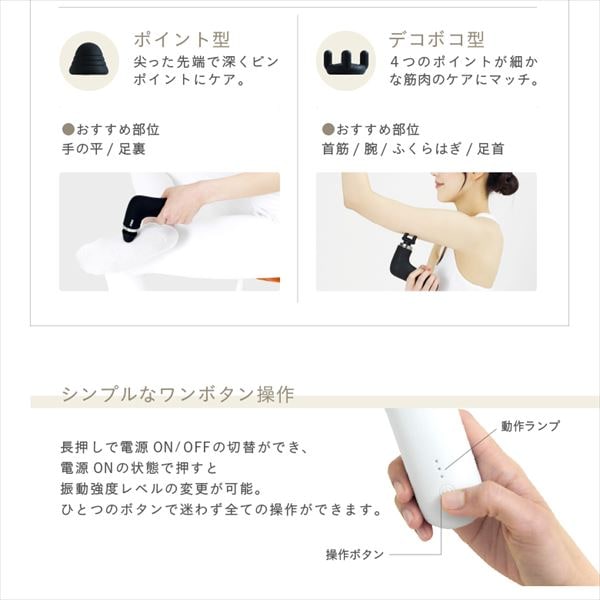 ポイント型
尖った先端で深くピンポイントにケア。

●おすすめ部位
手の平 / 足裏

デコボコ型
4つのポイントが細かな筋肉のケアにマッチ。

●おすすめ部位
首筋 / 腕 / ふくらはぎ / 足首

シンプルなワンボタン操作

長押しで電源 ON/OFFの切替ができ、
電源 ONの状態で押すと
振動強度レベルの変更が可能。
ひとつのボタンで迷わず全ての操作ができます。

動作ランプ

操作ボタン