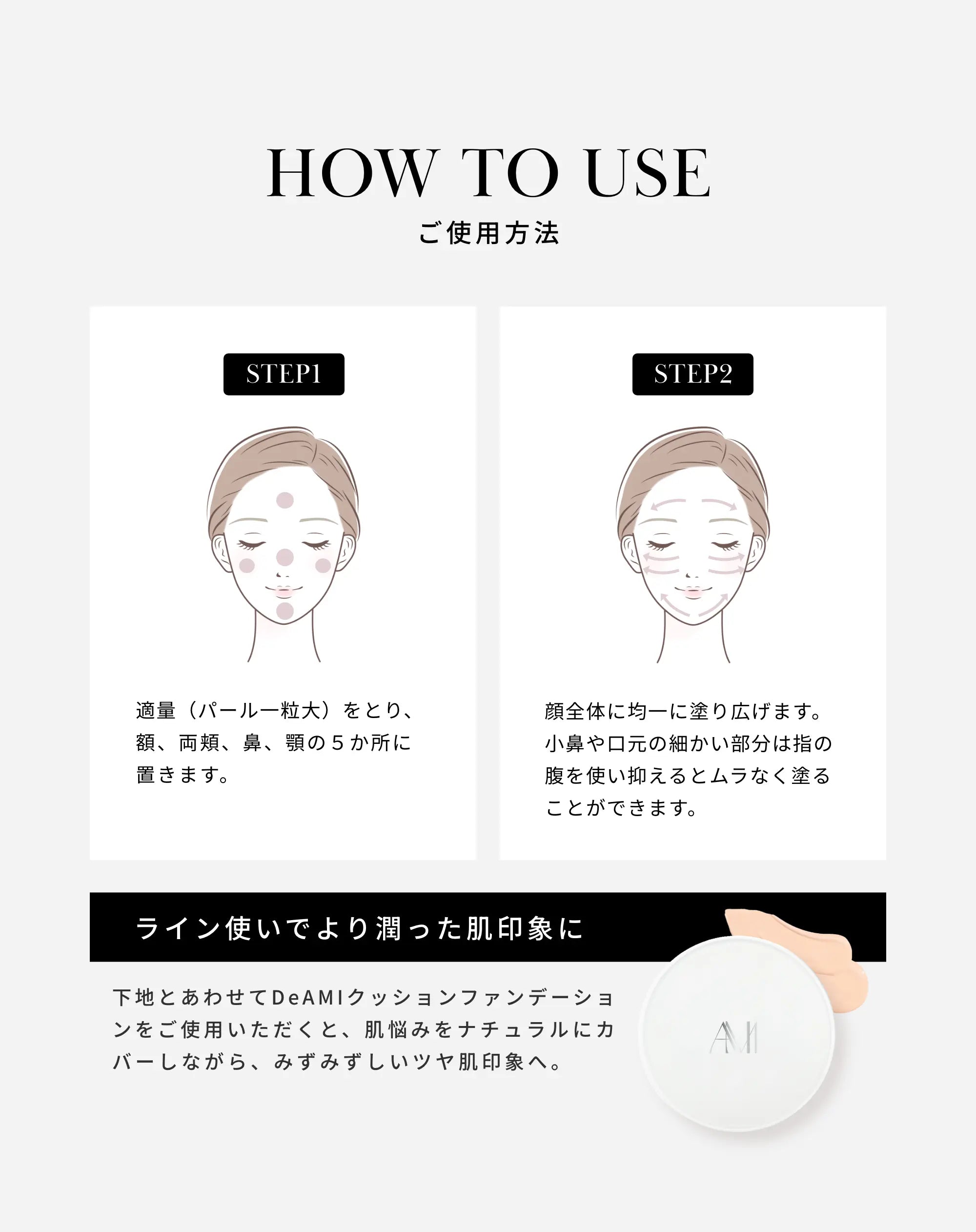 HOW TO USE
ご使用方法

STEP1

適量（パール一粒大）をとり、額、両頬、鼻、顎の5か所に置きます。

STEP2

顔全体に均一に塗り広げます。小鼻や口元の細かい部分は指の腹を使い抑えるとムラなく塗ることができます。

ライン使いでより潤った肌印象に

下地とあわせてDeAMIクッションファンデーションをご使用いただくと、肌悩みをナチュラルにカバーしながら、みずみずしいツヤ肌印象へ。

AMI