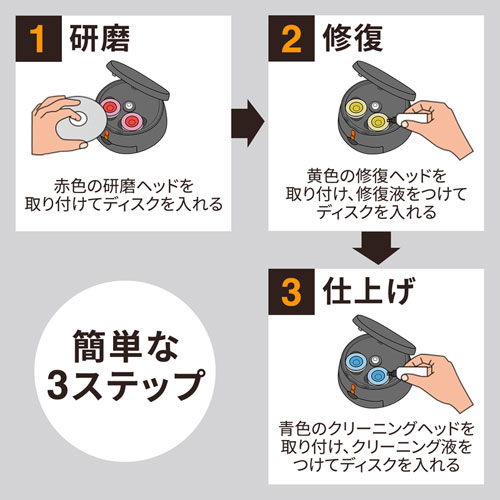 1 研磨

赤色の研磨ヘッドを取り付けてディスクを入れる

2 修復

黄色の修復ヘッドを取り付け、修復液をつけてディスクを入れる

3 仕上げ

青色のクリーニングヘッドを取り付け、クリーニング液をつけてディスクを入れる

簡単な3ステップ