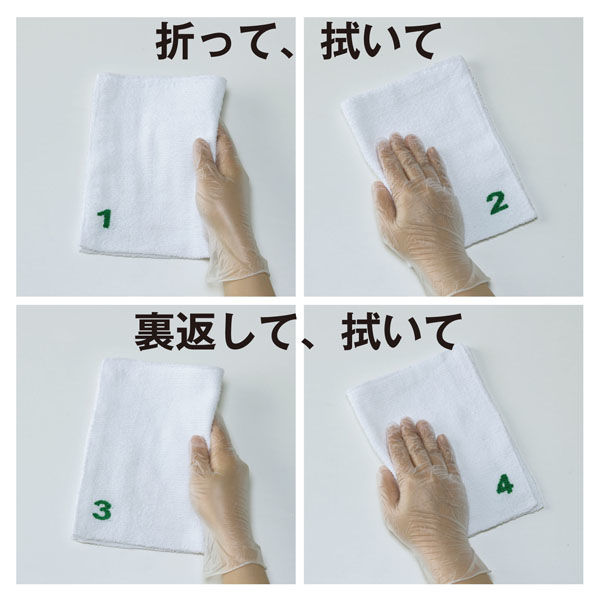 折って、拭いて

1

2

裏返して、拭いて

3

4