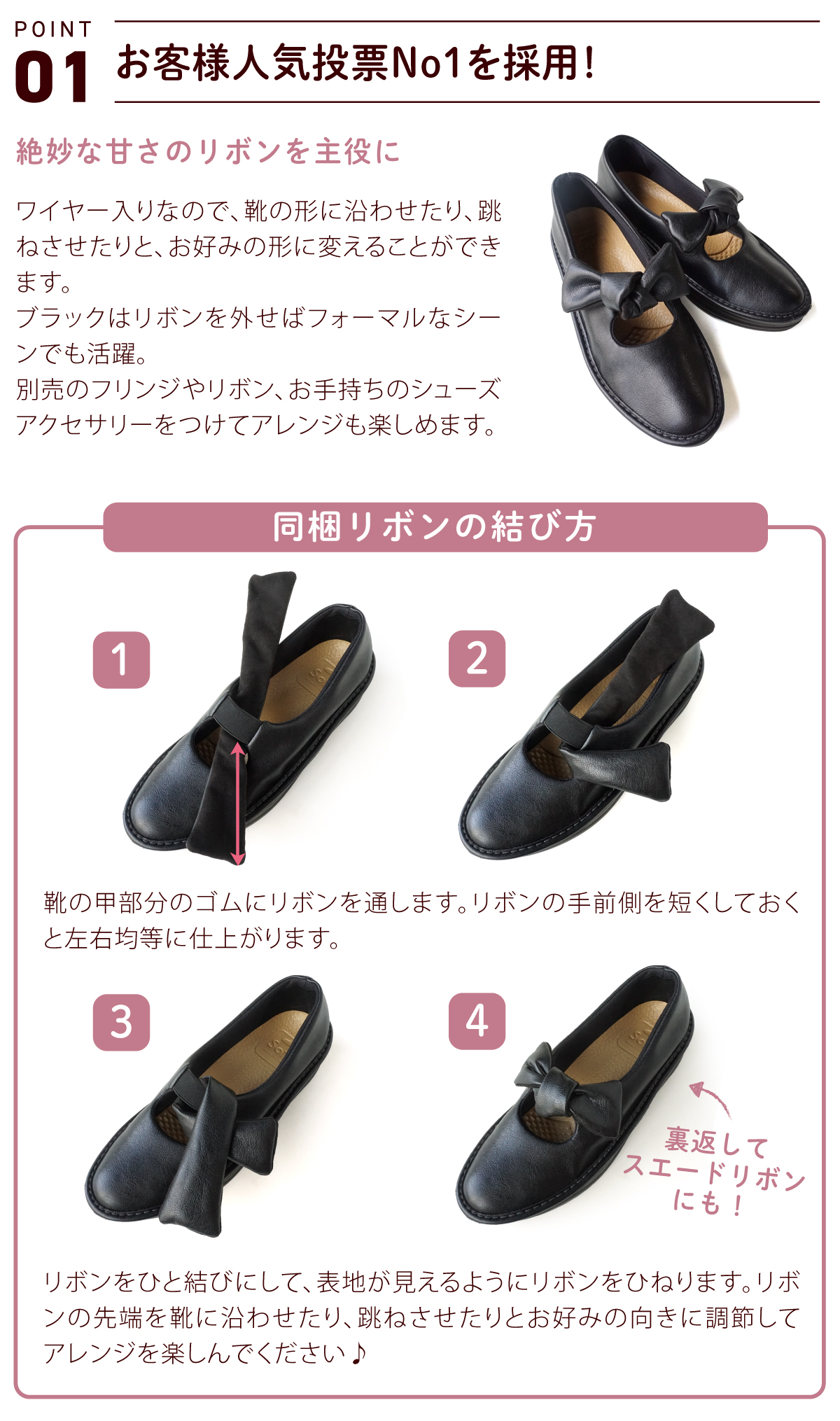 POINT
01
お客様人気投票No1を採用!

絶妙な甘さのリボンを主役に

ワイヤー入りなので、靴の形に沿わせたり、跳ねさせたりと、お好みの形に変えることができます。
ブラックはリボンを外せばフォーマルなシーンでも活躍。
別売のフリンジやリボン、お手持ちのシューズアクセサリーをつけてアレンジも楽しめます。

同梱リボンの結び方

1

2

靴の甲部分のゴムにリボンを通します。リボンの手前側を短くしておくと左右均等に仕上がります。

3

4

裏返して
スエードリボン
にも！

リボンをひと結びにして、表地が見えるようにリボンをひねります。リボンの先端を靴に沿わせたり、跳ねさせたりとお好みの向きに調節してアレンジを楽しんでください♪