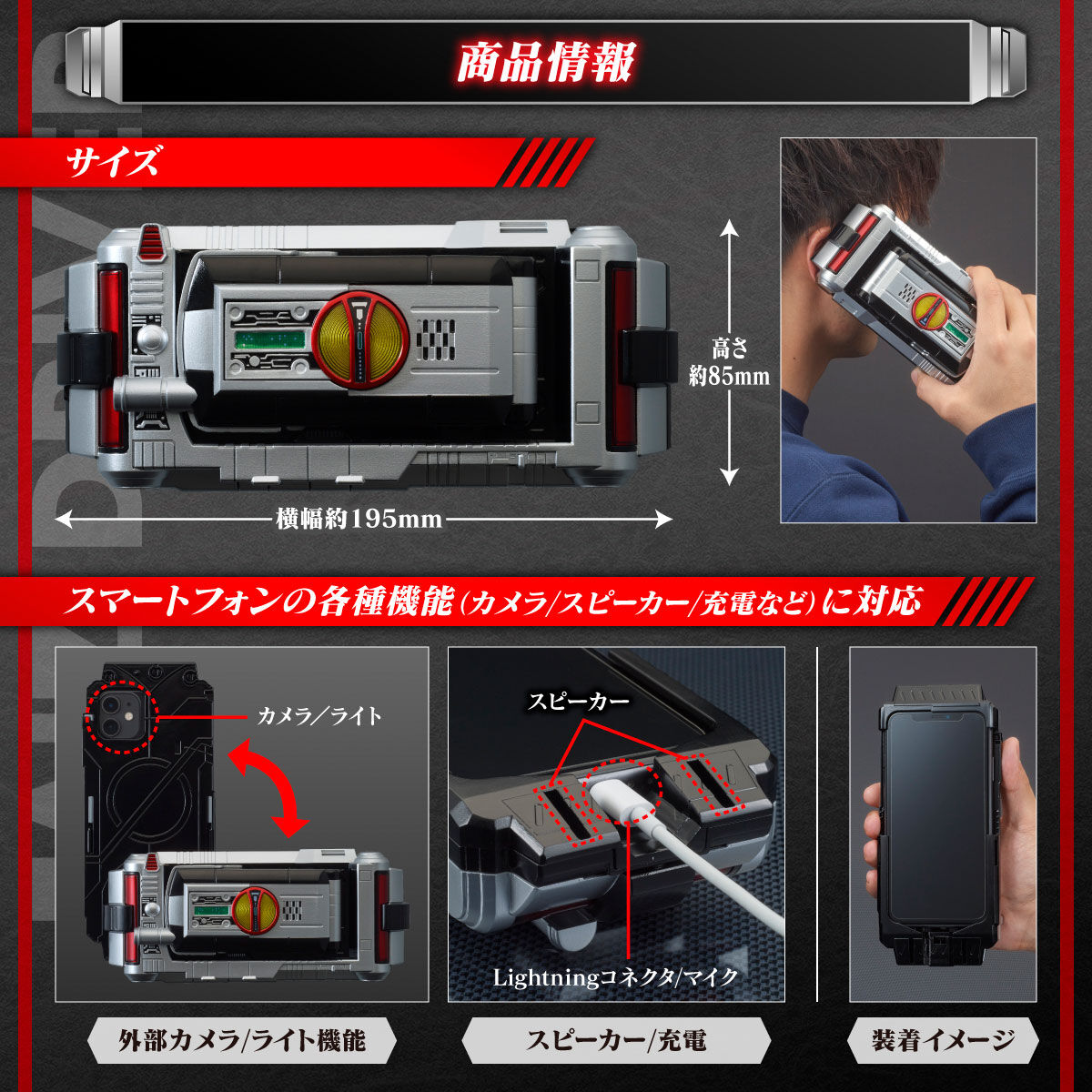 商品情報

サイズ

高さ
約85mm

横幅約195mm

スマートフォンの各種機能(カメラ/スピーカー/充電など)に対応

カメラ/ライト

スピーカー

Lightningコネクタ/マイク

外部カメラ/ライト機能

スピーカー/充電

装着イメージ