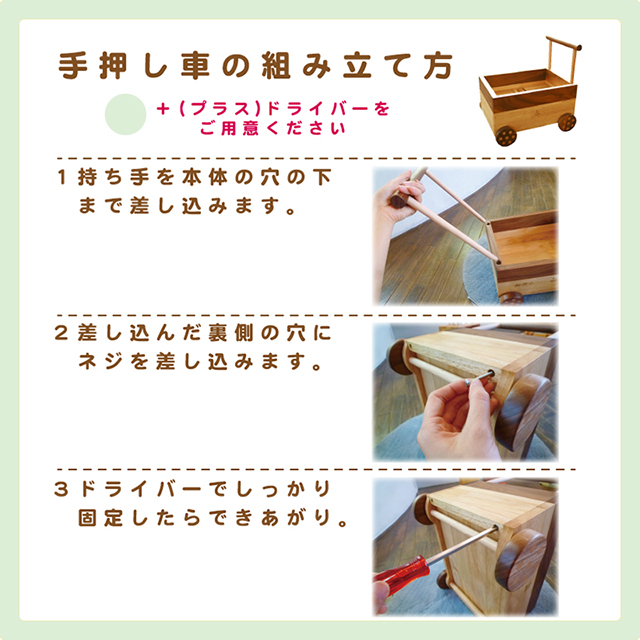 手押し車の組み立て方

＋(プラス)ドライバーをご用意ください

1 持ち手を本体の穴の下まで差し込みます。

2 差し込んだ裏側の穴にネジを差し込みます。

3 ドライバーでしっかり固定したらできあがり。